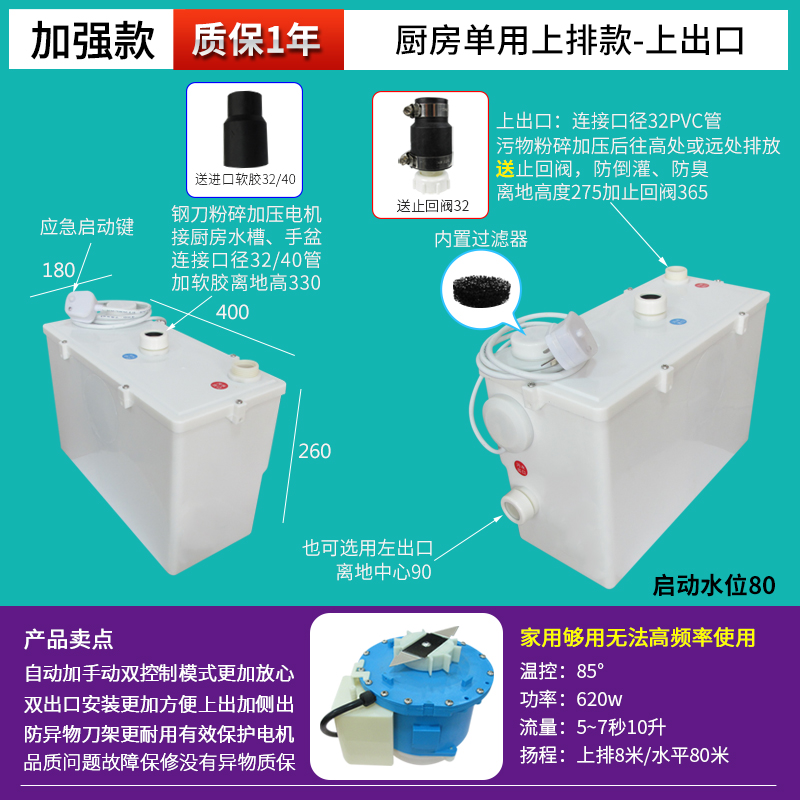 加强款 质保1年 厨房单用上排款-上出口

送进口软胶32/40

送止回阀32

上出口：连接口径32PVC管
污物粉碎加压后往高处或远处排放
送止回阀，防倒灌、防臭
离地高度275加止回阀365

应急启动键

钢刀粉碎加压电机
接厨房水槽、手盆
连接口径32/40管
加软胶离地高330

内置过滤器

180

400

260

也可选用左出口
离地中心90

启动水位80

产品卖点
自动加手动双控制模式更加放心
双出口安装更加方便上出加侧出
防异物刀架更耐用有效保护电机
品质问题故障保修没有异物质保

家用够用无法高频率使用
温控：85°
功率：620w
流量：5~7秒10升
扬程：上排8米/水平80米