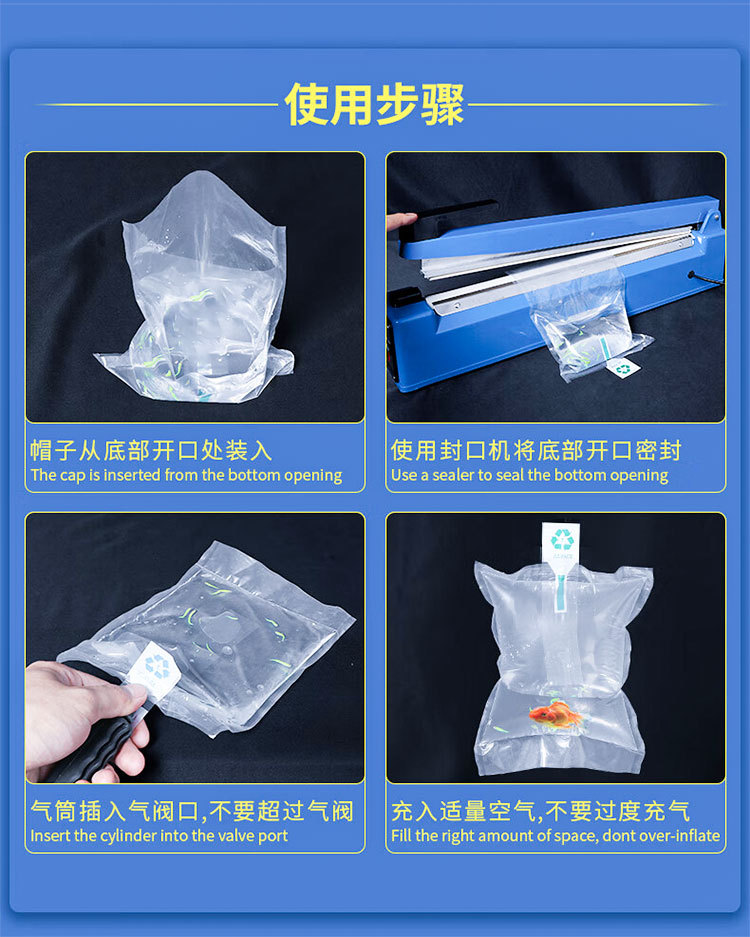 使用步骤

帽子从底部开口处装入
The cap is inserted from the bottom opening

使用封口机将底部开口密封
Use a sealer to seal the bottom opening

气筒插入气阀口,不要超过气阀
Insert the cylinder into the valve port

充入适量空气,不要过度充气
Fill the right amount of space, dont over-inflate