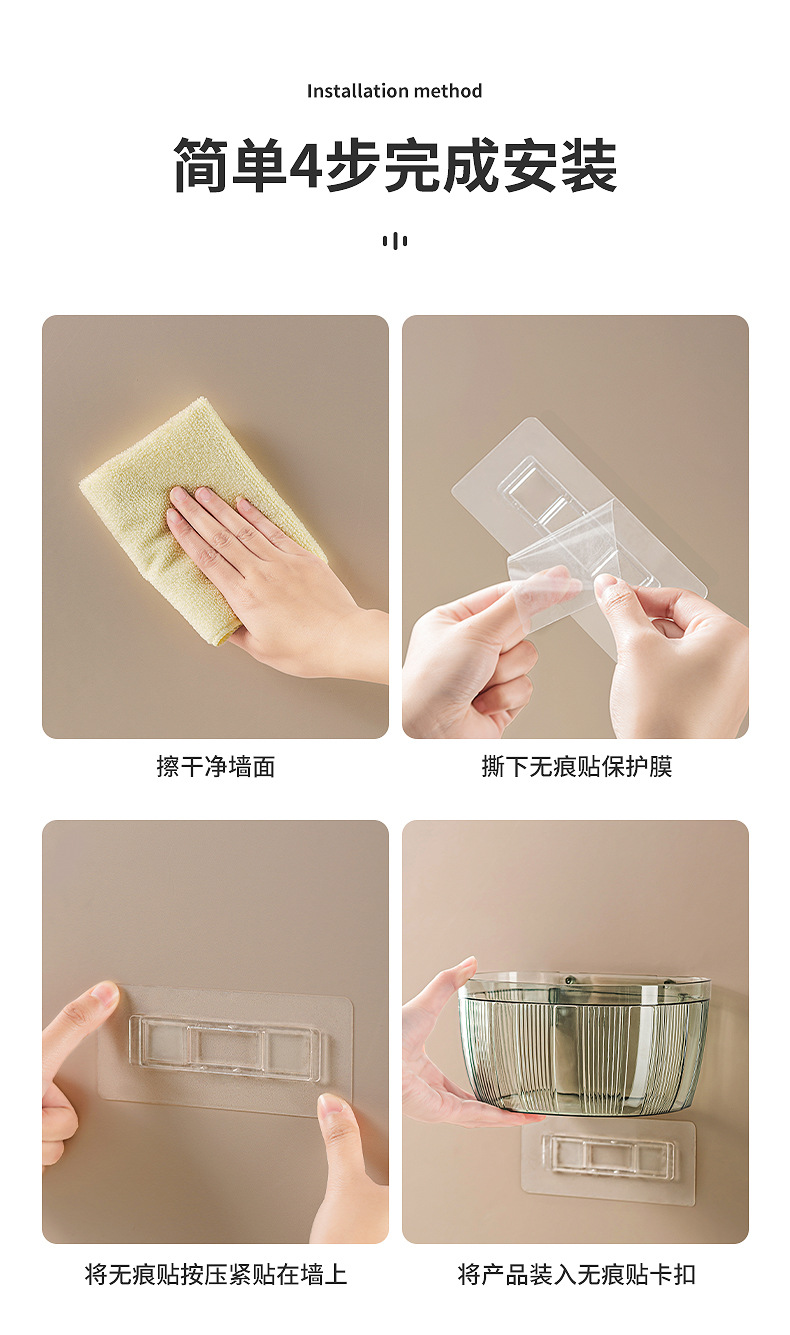 Installation method

简单4步完成安装

擦干净墙面

撕下无痕贴保护膜

将无痕贴按压紧贴在墙上

将产品装入无痕贴卡扣