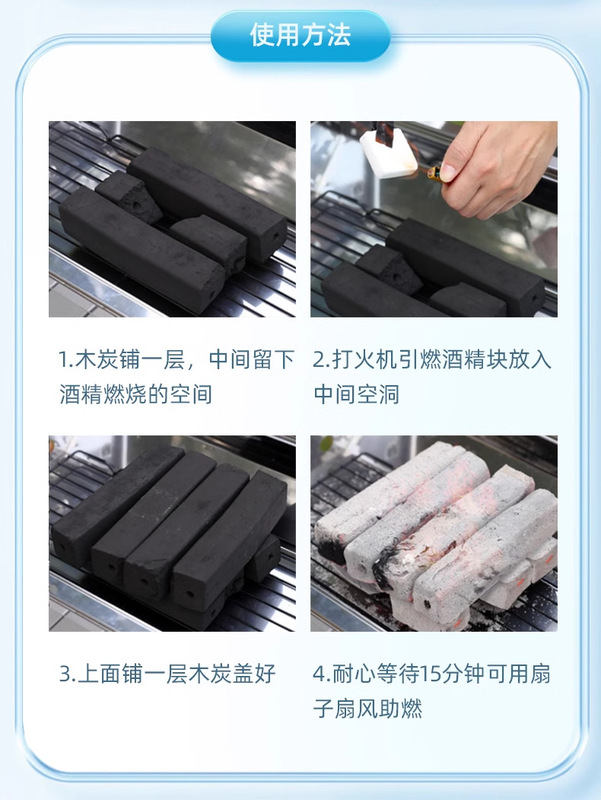 使用方法

1.木炭铺一层，中间留下酒精燃烧的空间

2.打火机引燃酒精块放入中间空洞

3.上面铺一层木炭盖好

4.耐心等待15分钟可用扇子扇风助燃