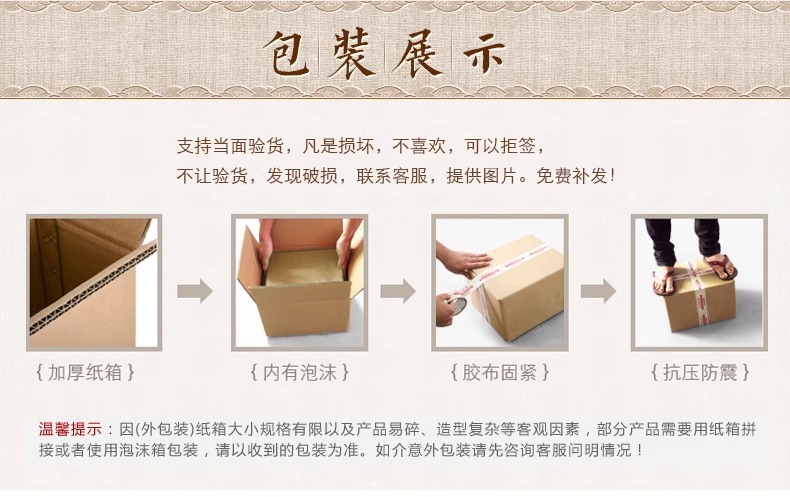 包裝展示

支持当面验货，凡是损坏，不喜欢，可以拒签，
不让验货，发现破损，联系客服，提供图片。免费补发！

{ 加厚纸箱 }

{ 内有泡沫 }

{ 胶布固紧 }

{ 抗压防震 }

温馨提示：因(外包装)纸箱大小规格有限以及产品易碎、造型复杂等客观因素，部分产品需要用纸箱拼接或者使用泡沫箱包装，请以收到的包装为准。如介意外包装请先咨询客服问明情况！