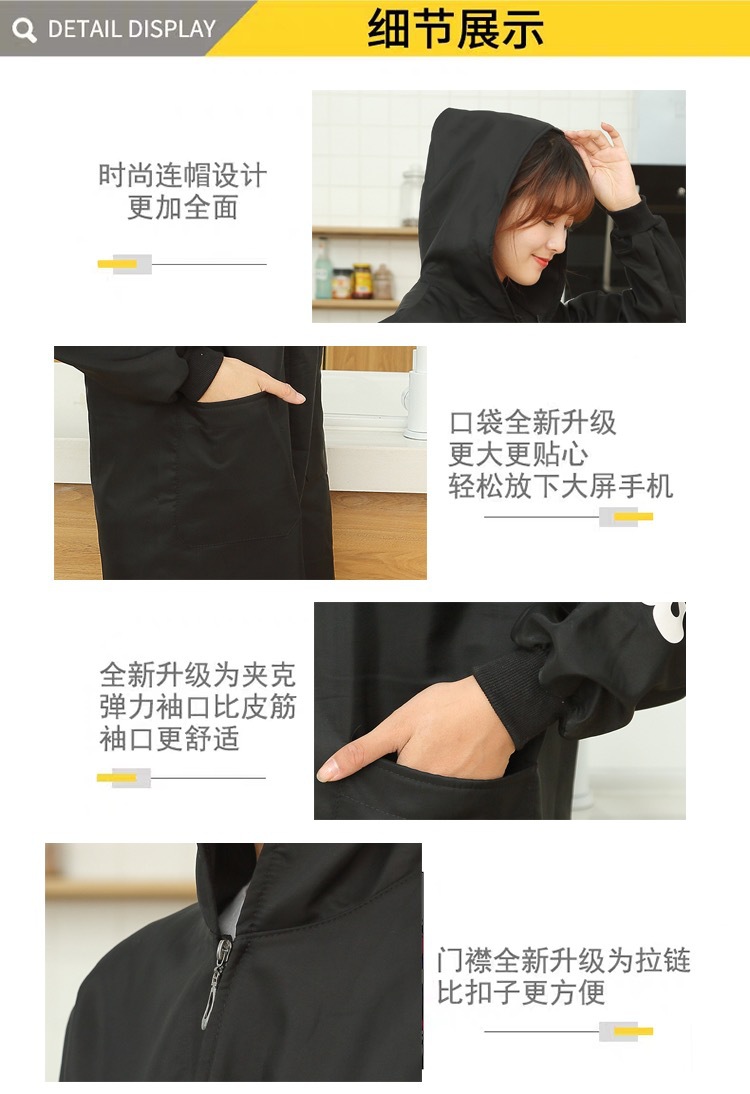 DETAIL DISPLAY
细节展示

时尚连帽设计
更加全面

口袋全新升级
更大更贴心
轻松放下大屏手机

全新升级为夹克
弹力袖口比皮筋
袖口更舒适

门襟全新升级为拉链
比扣子更方便