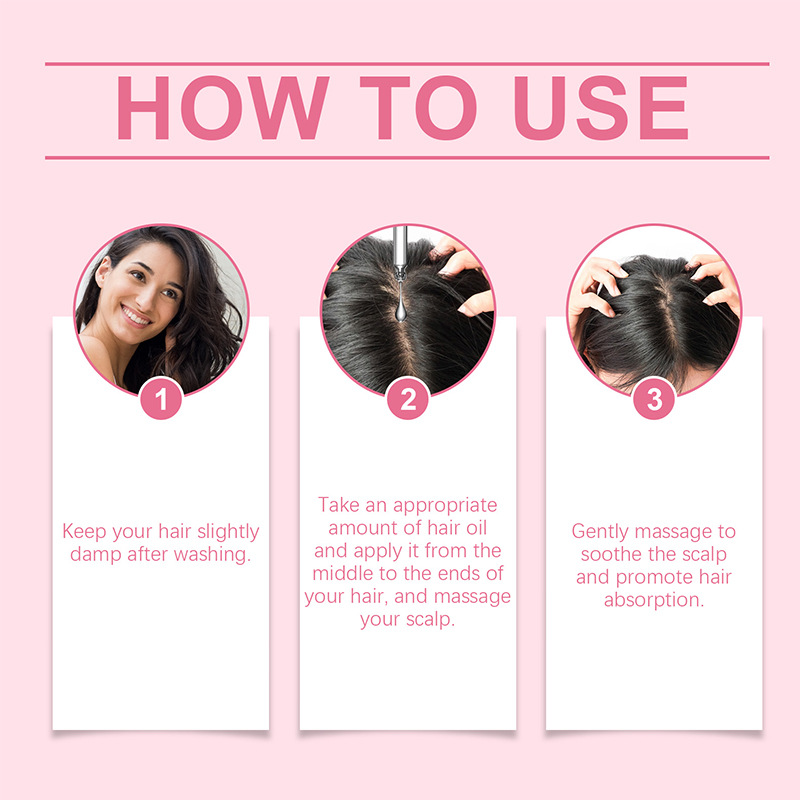 HOW TO USE

1

Keep your hair slightly damp after washing.

2

Take an appropriate amount of hair oil and apply it from the middle to the ends of your hair, and massage your scalp.

3

Gently massage to soothe the scalp and promote hair absorption.