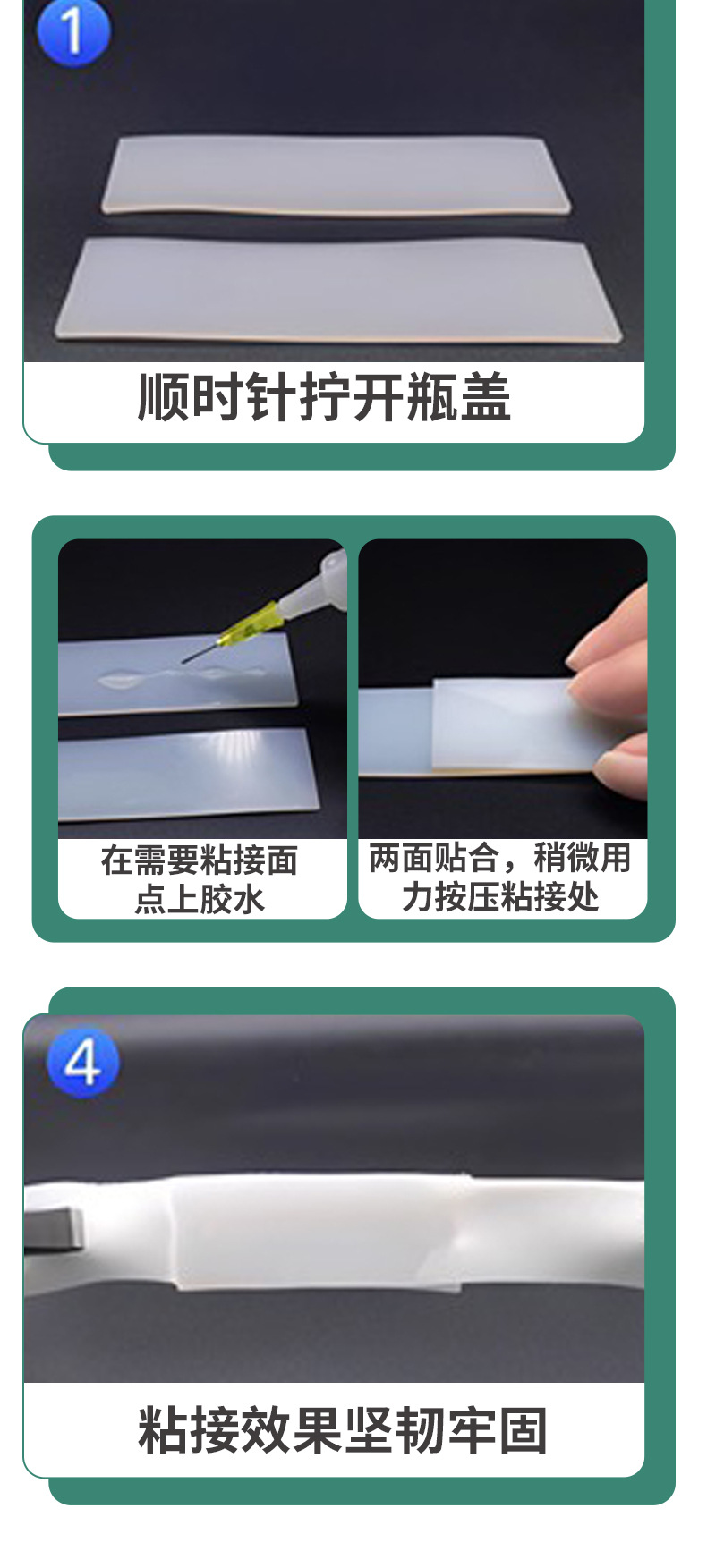 1

顺时针拧开瓶盖

在需要粘接面点上胶水

两面贴合，稍微用力按压粘接处

4

粘接效果坚韧牢固