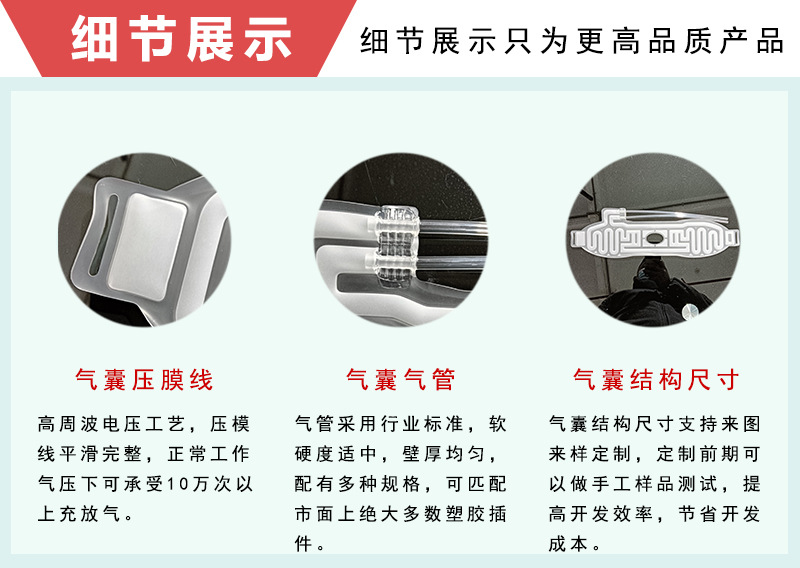 细节展示

细节展示只为更高品质产品

气囊压膜线

高周波电压工艺，压模线平滑完整，正常工作气压下可承受10万次以上充放气。

气囊气管

气管采用行业标准，软硬度适中，壁厚均匀，配有多种规格，可匹配市面上绝大多数塑胶插件。

气囊结构尺寸

气囊结构尺寸支持来图来样定制，定制前期可以做手工样品测试，提高开发效率，节省开发成本。