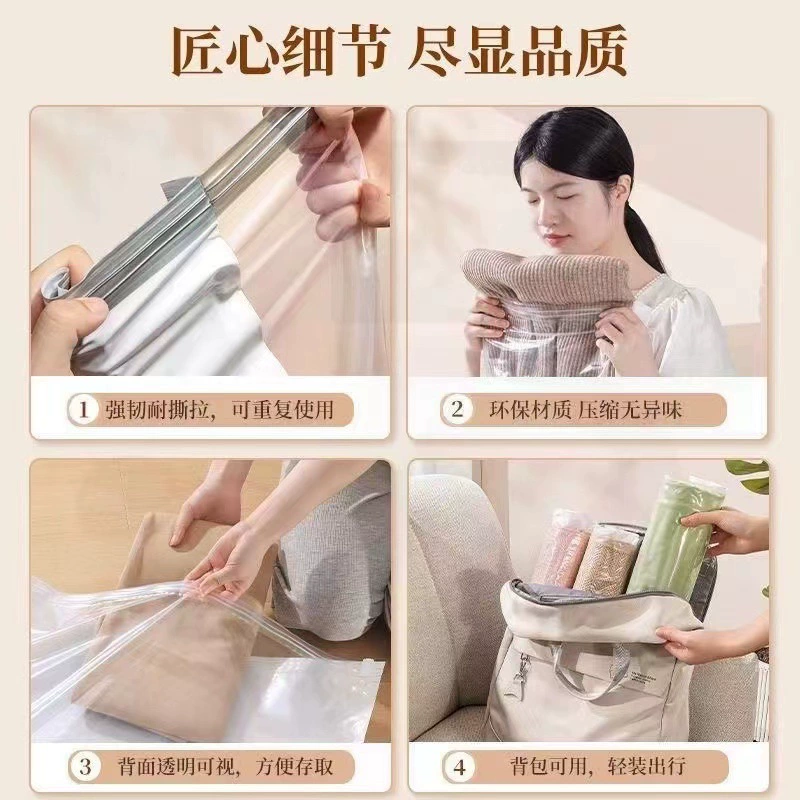 匠心细节 尽显品质

1 强韧耐撕拉，可重复使用

2 环保材质 压缩无异味

3 背面透明可视，方便存取

4 背包可用，轻装出行