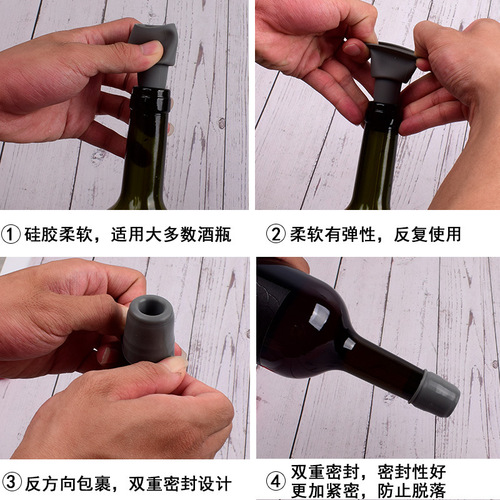 ① 硅胶柔软，适用大多数酒瓶

② 柔软有弹性，反复使用

③ 反方向包裹，双重密封设计

④ 双重密封，密封性好
更加紧密，防止脱落