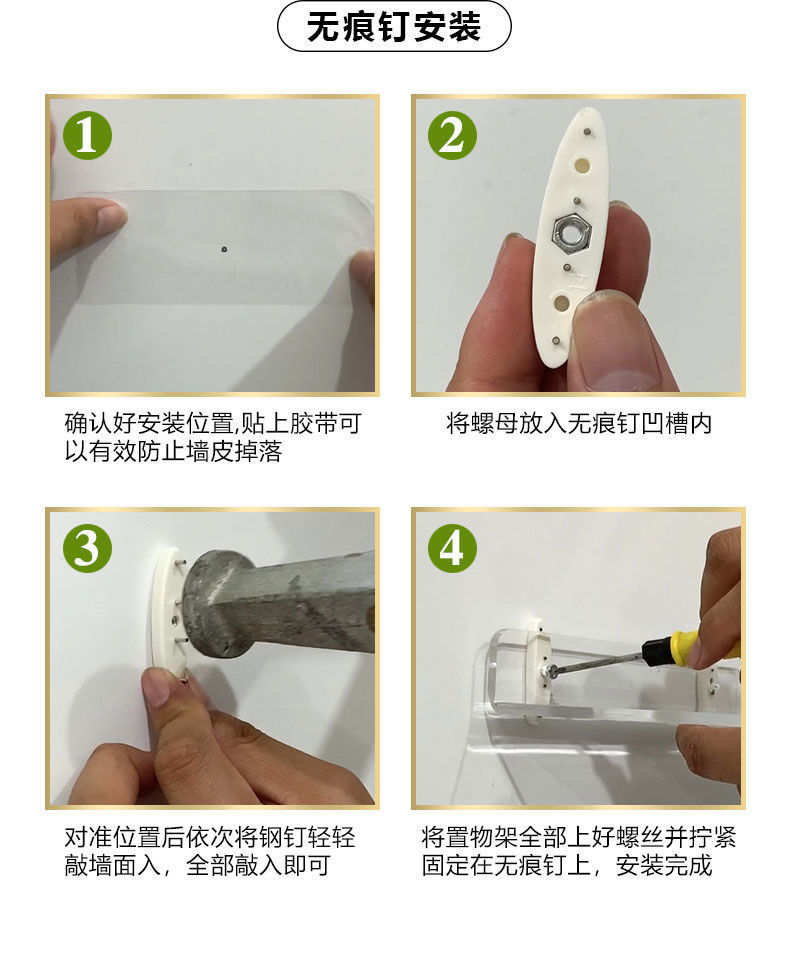 无痕钉安装

1

确认好安装位置,贴上胶带可以有效防止墙皮掉落

2

将螺母放入无痕钉凹槽内

3

对准位置后依次将钢钉轻轻敲墙面入，全部敲入即可

4

将置物架全部上好螺丝并拧紧固定在无痕钉上，安装完成