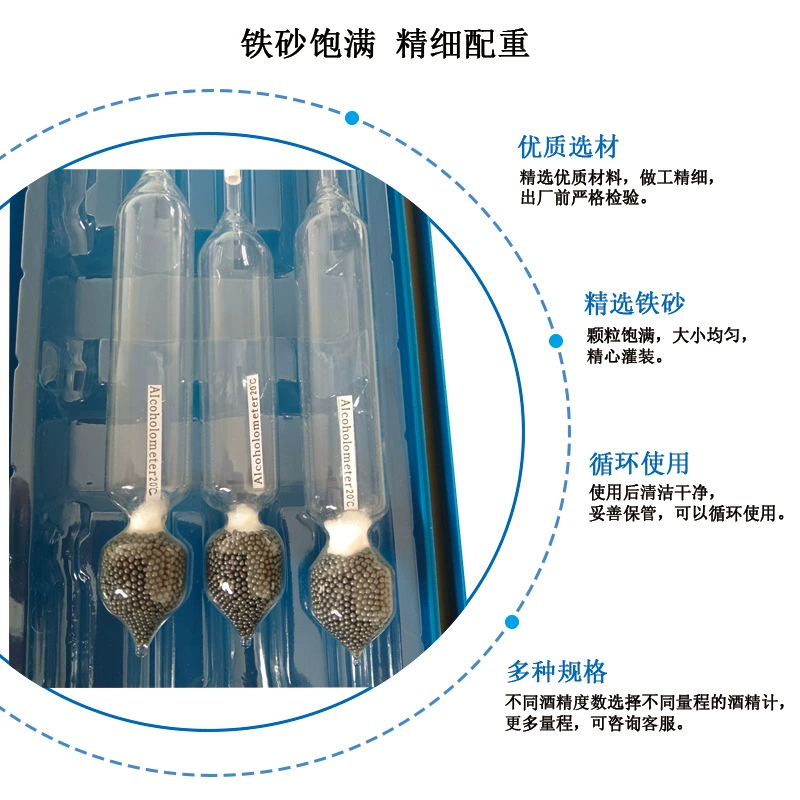 铁砂饱满 精细配重

Alcoholometer20C

Alcoholometer20C

Alcoholometer20C

优质选材

精选优质材料，做工精细，出厂前严格检验。

精选铁砂

颗粒饱满，大小均匀，精心灌装。

循环使用

使用后清洁干净，妥善保管，可以循环使用。

多种规格

不同酒精度数选择不同量程的酒精计，更多量程，可咨询客服。