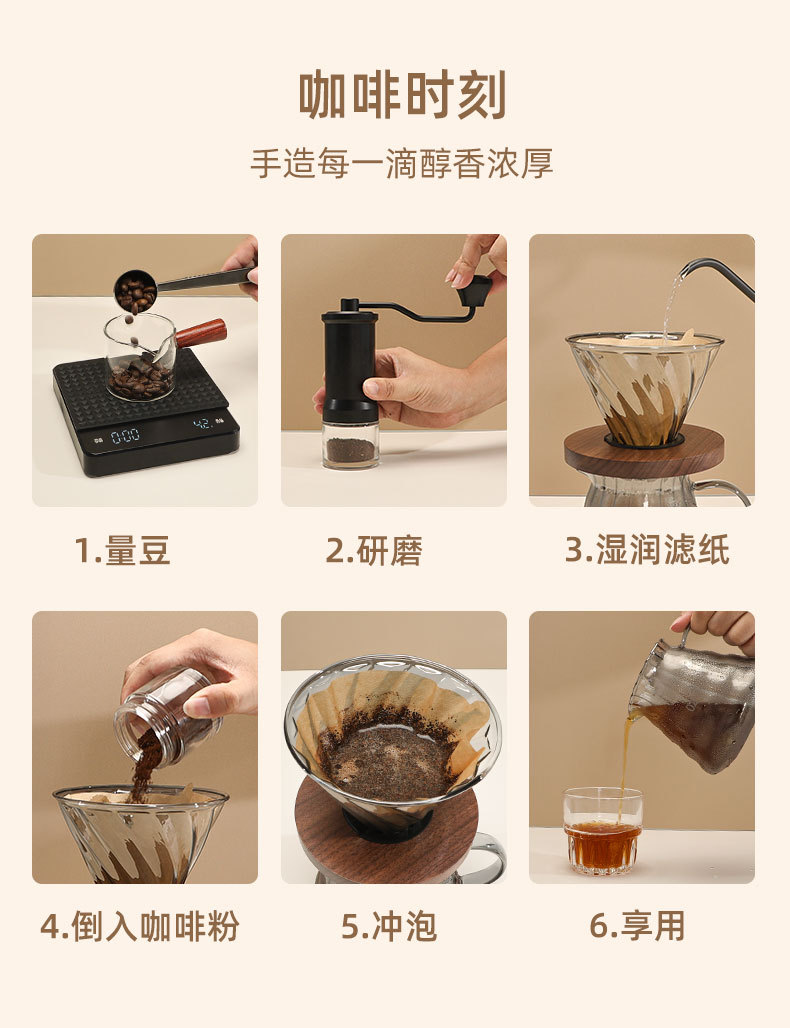 咖啡时刻

手造每一滴醇香浓厚

0:00 42

1.量豆

2.研磨

3.湿润滤纸

4.倒入咖啡粉

5.冲泡

6.享用