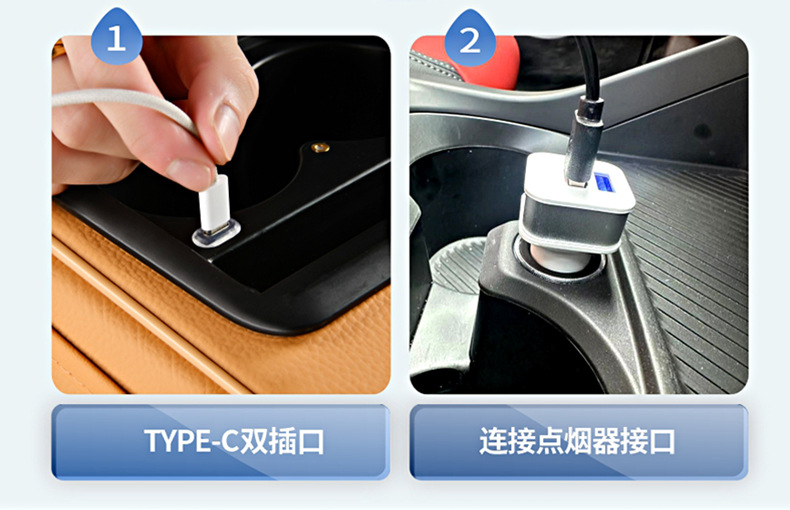 1

TYPE-C双插口

2

连接点烟器接口