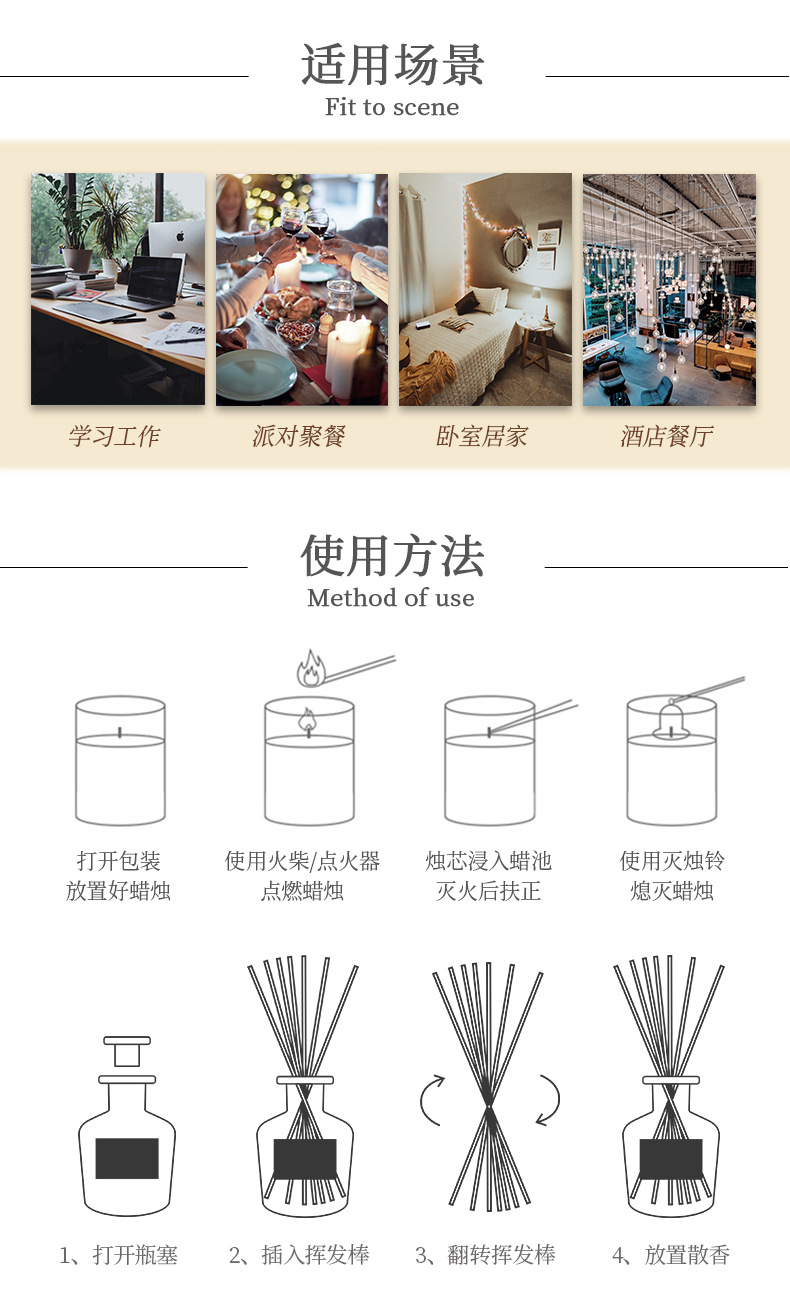 适用场景
Fit to scene

学习工作

派对聚餐

卧室居家

酒店餐厅

使用方法
Method of use

打开包装
放置好蜡烛

使用火柴/点火器
点燃蜡烛

烛芯浸入蜡池
灭火后扶正

使用灭烛铃
熄灭蜡烛

1、打开瓶塞

2、插入挥发棒

3、翻转挥发棒

4、放置散香