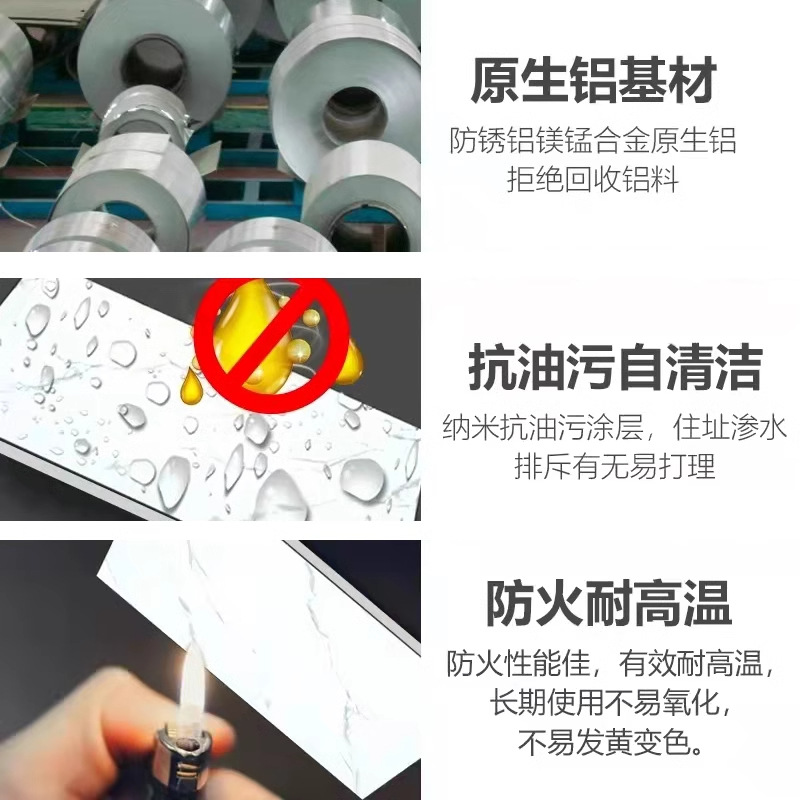 原生铝基材

防锈铝镁锰合金原生铝
拒绝回收铝料

抗油污自清洁

纳米抗油污涂层，住址渗水
排斥有无易打理

防火耐高温

防火性能佳，有效耐高温，
长期使用不易氧化，
不易发黄变色。