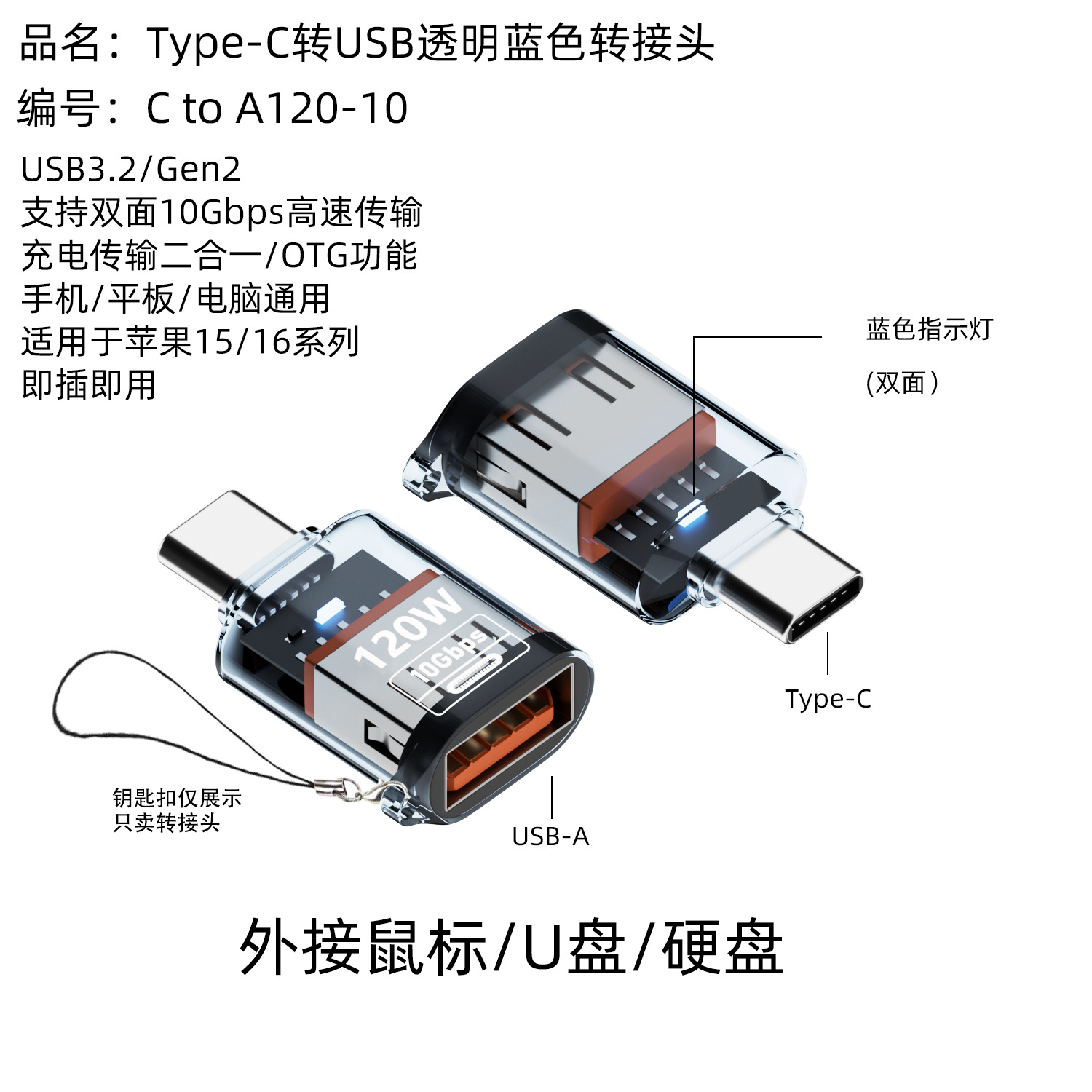 品名：Type-C转USB透明蓝色转接头

编号：C to A120-10

USB3.2/Gen2
支持双面10Gbps高速传输
充电传输二合一/OTG功能
手机/平板/电脑通用
适用于苹果15/16系列
即插即用

蓝色指示灯

(双面)

120W

10Gbps

Type-C

钥匙扣仅展示
只卖转接头

USB-A

外接鼠标/U盘/硬盘