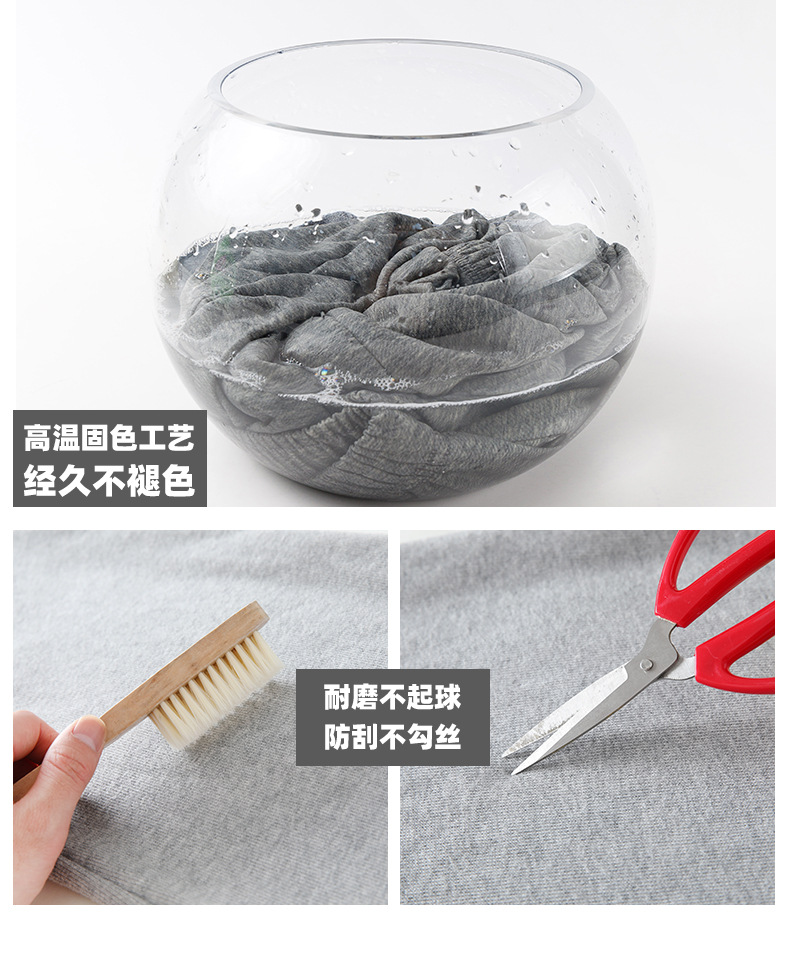 高温固色工艺
经久不褪色

耐磨不起球
防刮不勾丝