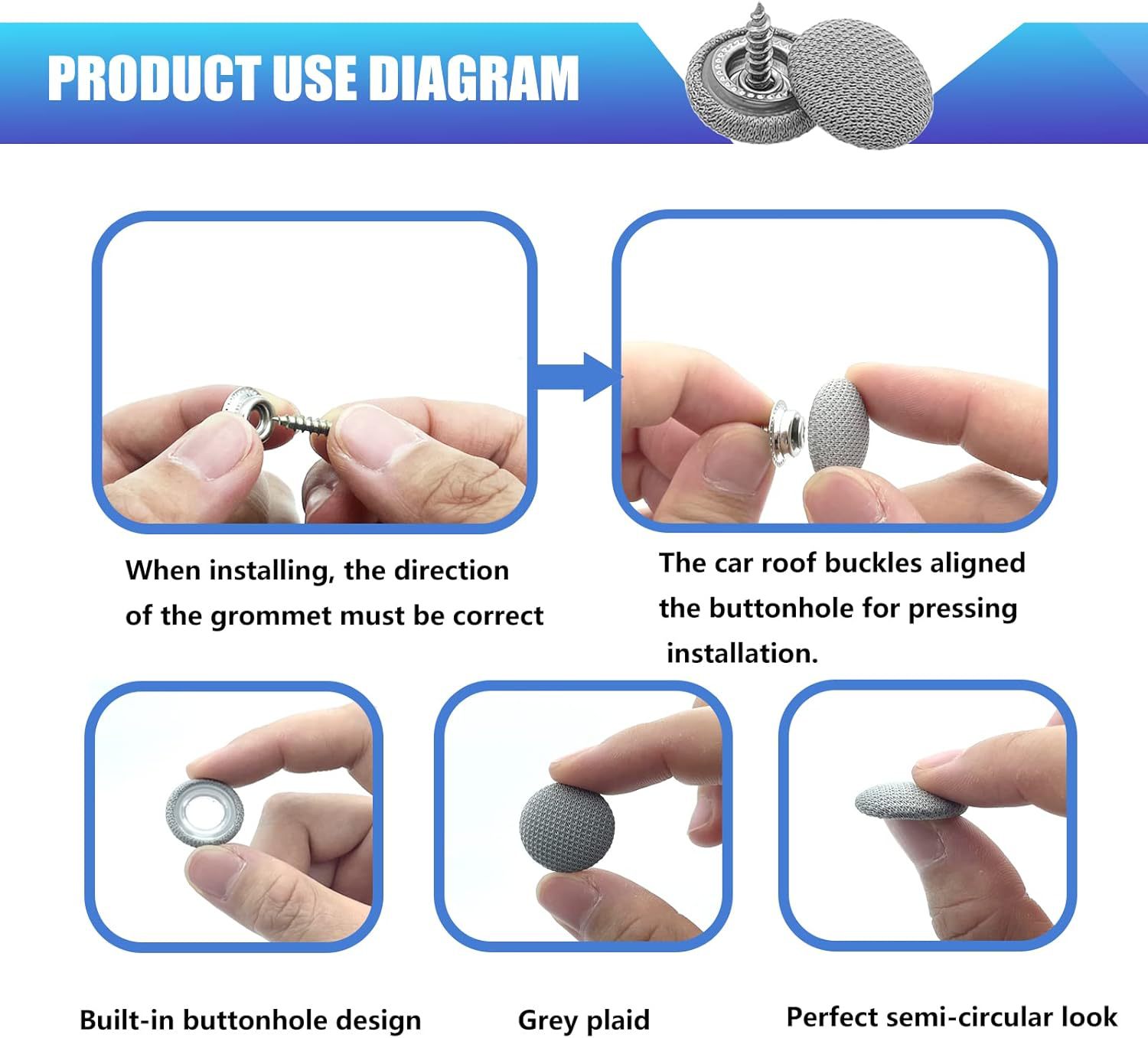 PRODUCT USE DIAGRAM

When installing, the direction of the grommet must be correct

The car roof buckles aligned the buttonhole for pressing installation.

Built-in buttonhole design

Grey plaid

Perfect semi-circular look