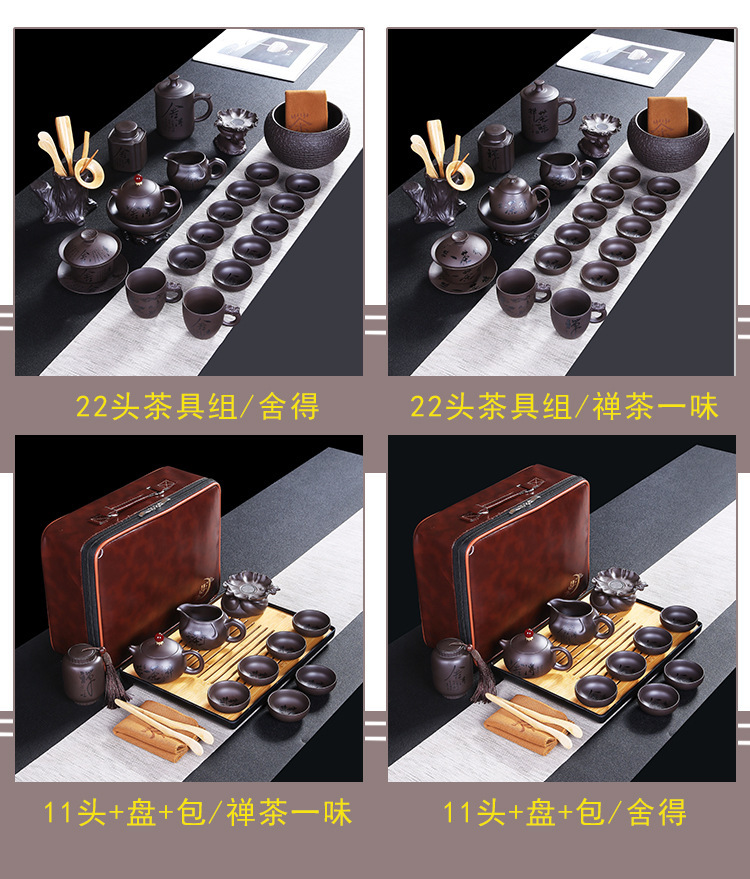 22头茶具组/舍得

22头茶具组/禅茶一味

11头+盘+包/禅茶一味

11头+盘+包/舍得