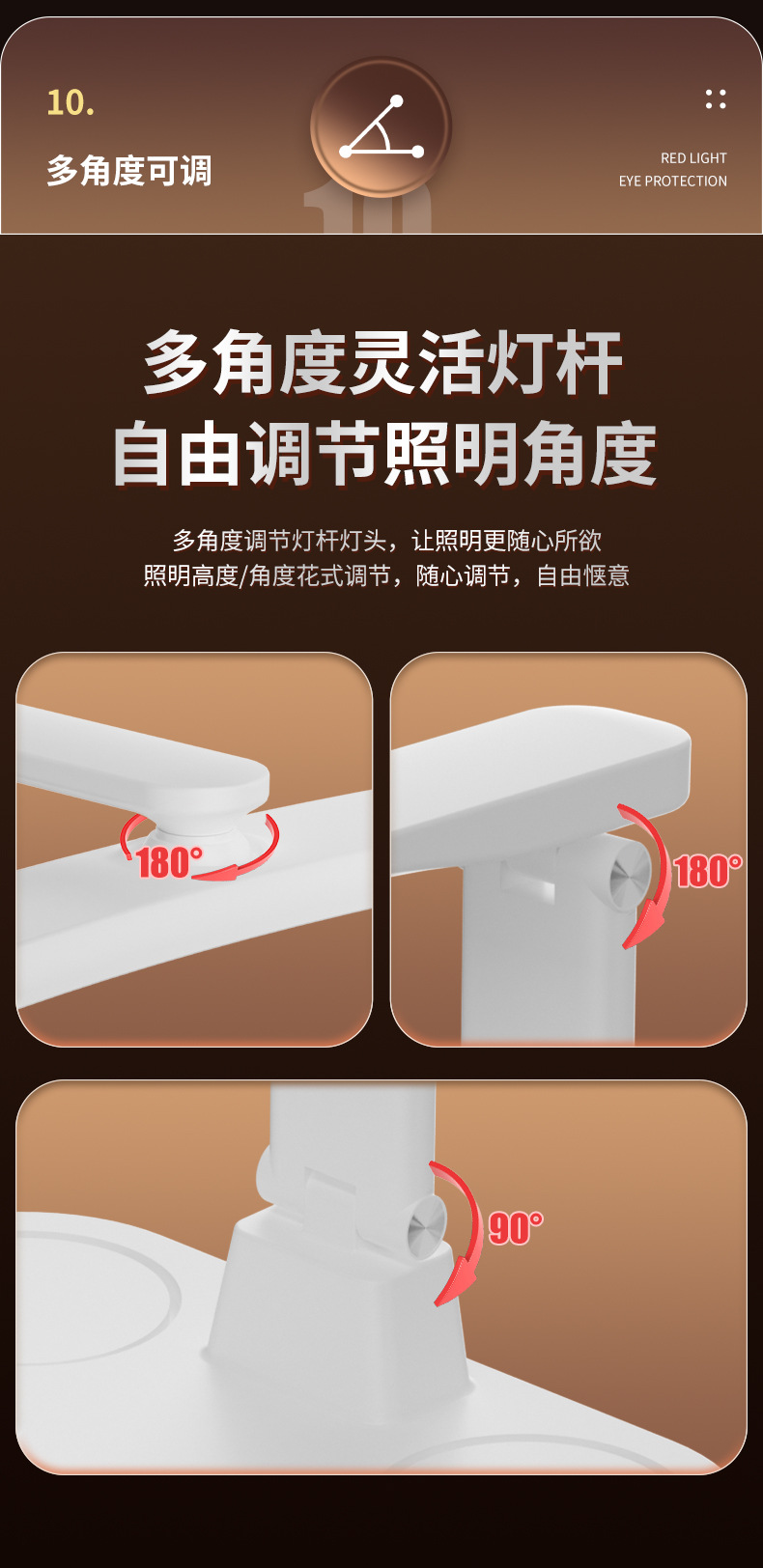 10.

多角度可调

RED LIGHT
EYE PROTECTION

多角度灵活灯杆
自由调节照明角度

多角度调节灯杆灯头，让照明更随心所欲
照明高度/角度花式调节，随心调节，自由惬意

180°

180°

90°