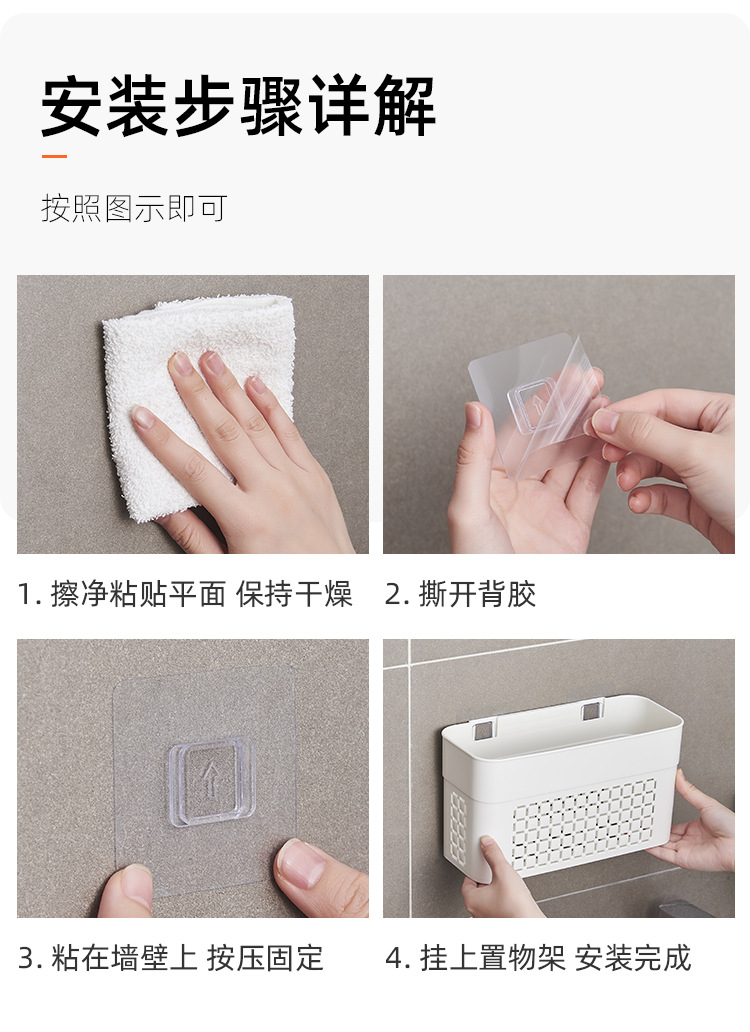 安装步骤详解

按照图示即可

1. 擦净粘贴平面 保持干燥

2. 撕开背胶

3. 粘在墙壁上 按压固定

4. 挂上置物架 安装完成