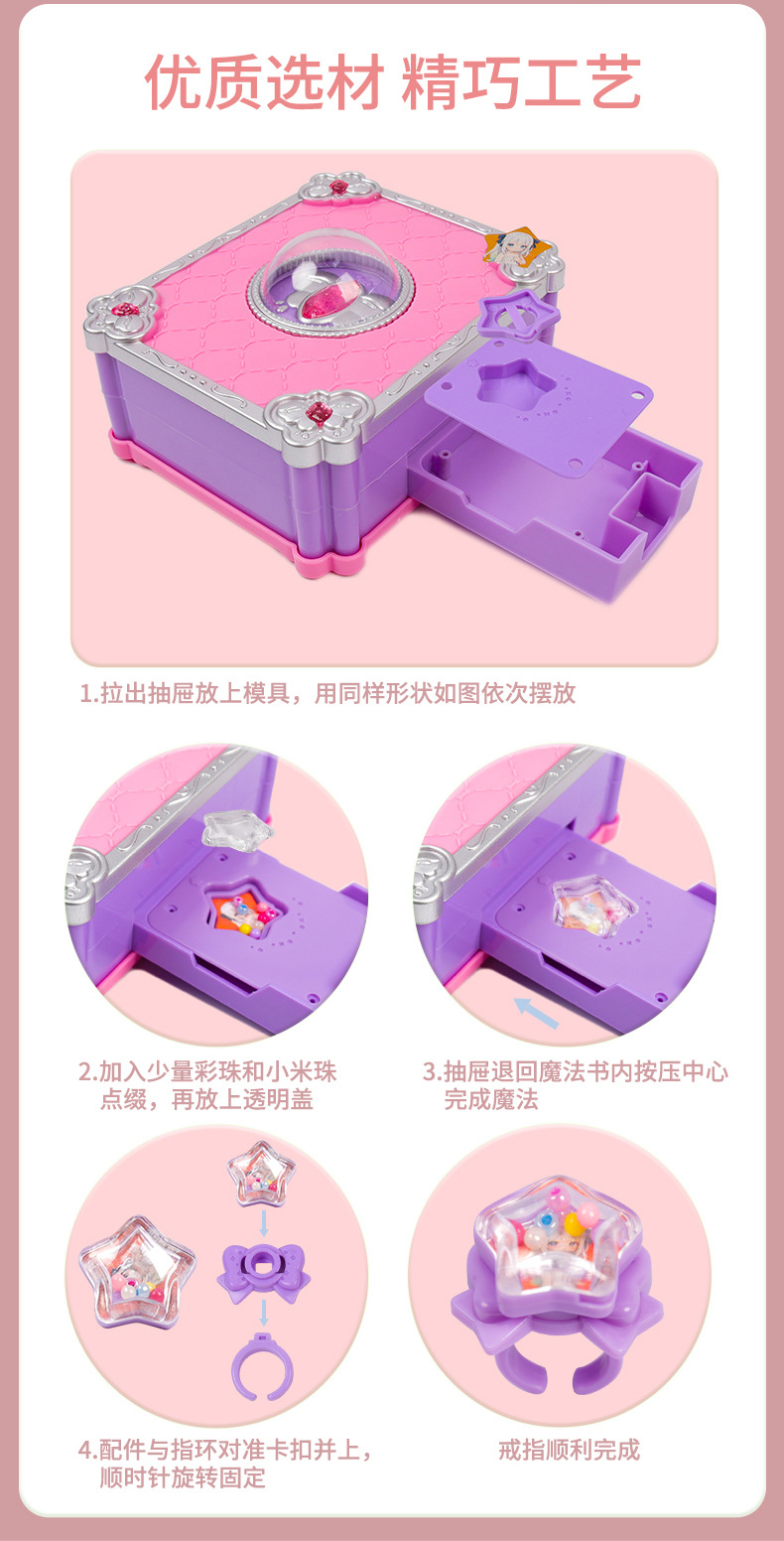 优质选材 精巧工艺

1.拉出抽屉放上模具，用同样形状如图依次摆放

2.加入少量彩珠和小米珠点缀，再放上透明盖

3.抽屉退回魔法书内按压中心完成魔法

4.配件与指环对准卡扣并上，顺时针旋转固定

戒指顺利完成