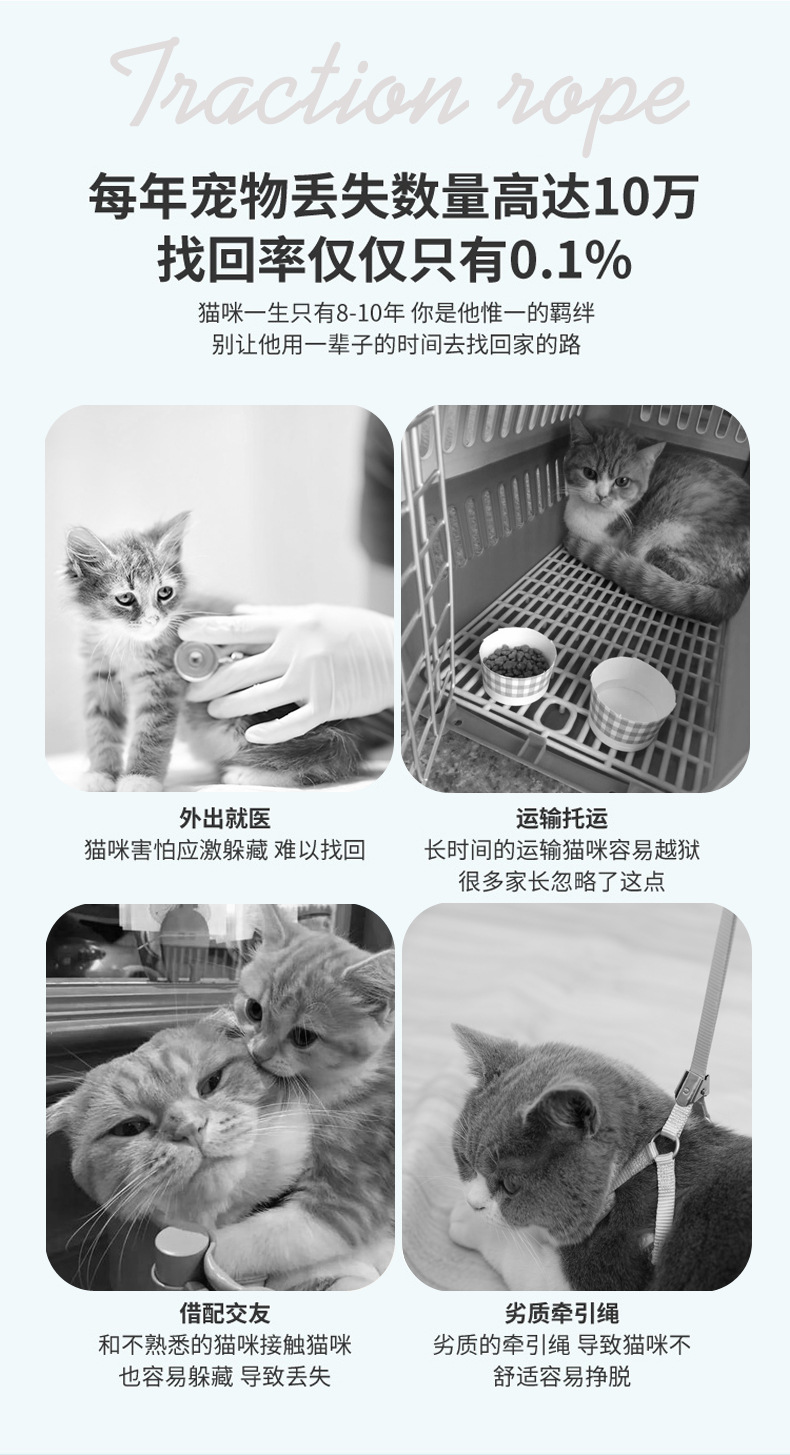 Traction rope

每年宠物丢失数量高达10万
找回率仅仅只有0.1%

猫咪一生只有8-10年 你是他惟一的羁绊
别让他用一辈子的时间去找回家的路

外出就医
猫咪害怕应激躲藏 难以找回

运输托运
长时间的运输猫咪容易越狱
很多家长忽略了这点

借配交友
和不熟悉的猫咪接触猫咪
也容易躲藏 导致丢失

劣质牵引绳
劣质的牵引绳 导致猫咪不
舒适容易挣脱