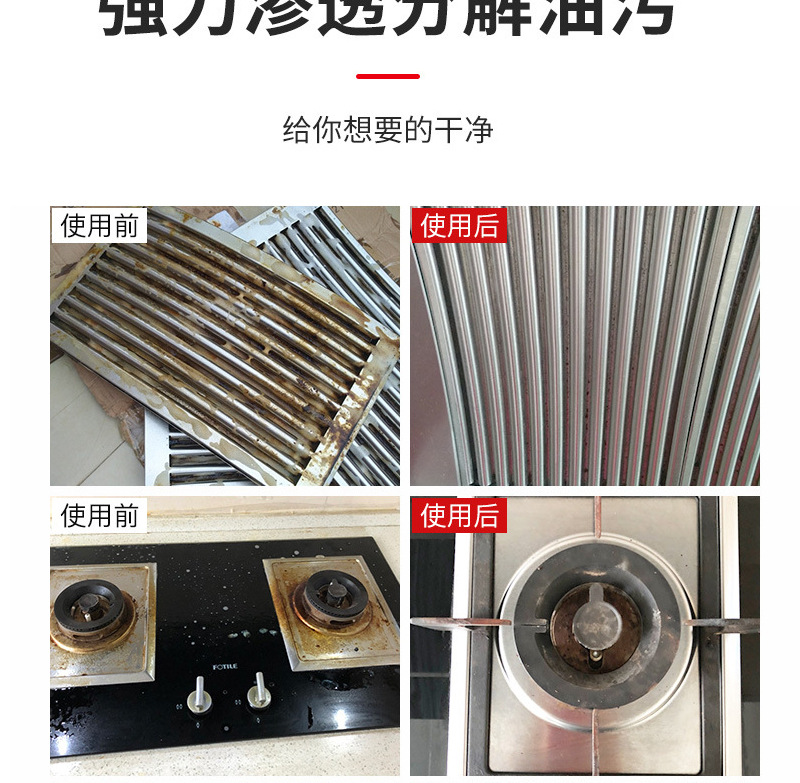 强力渗透分解油污

给你想要的干净

使用前

使用后

使用前

FOTILE

使用后