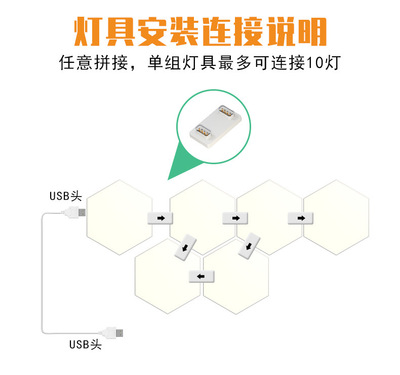 灯具安装连接说明

任意拼接，单组灯具最多可连接10灯

USB头

USB头