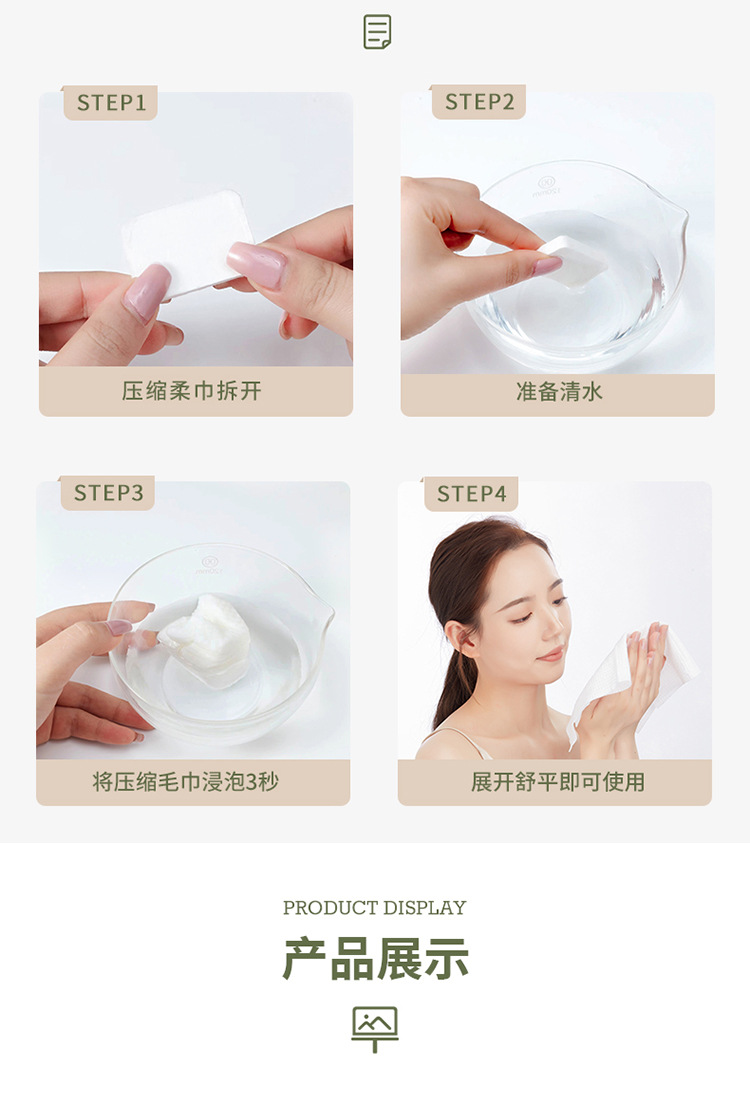 STEP1

压缩柔巾拆开

STEP2

准备清水

STEP3

将压缩毛巾浸泡3秒

STEP4

展开舒平即可使用

PRODUCT DISPLAY

产品展示