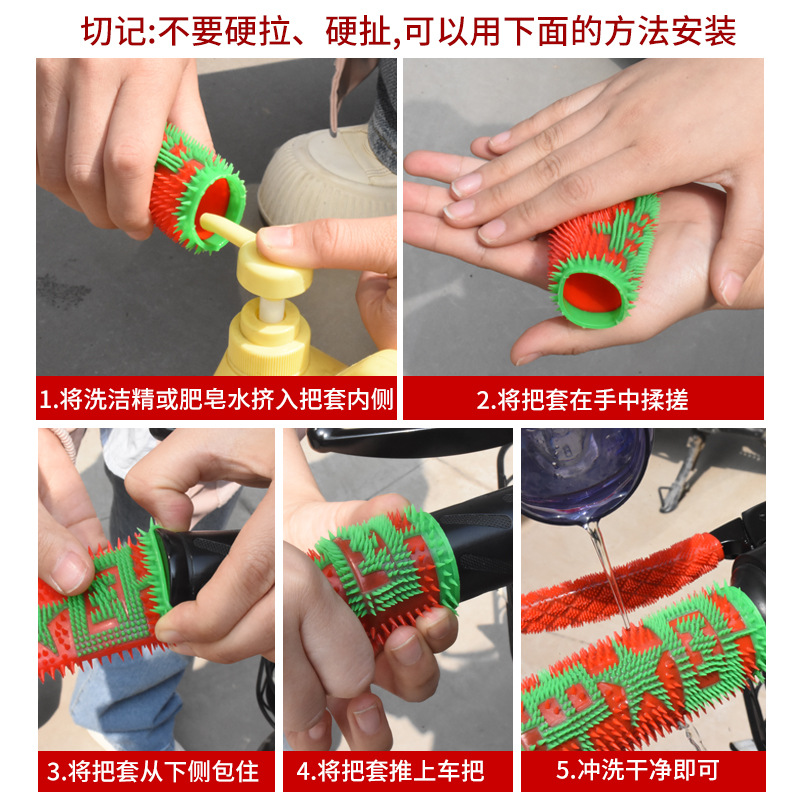 切记:不要硬拉、硬扯,可以用下面的方法安装

1.将洗洁精或肥皂水挤入把套内侧

2.将把套在手中揉搓

3.将把套从下侧包住

4.将把套推上车把

5.冲洗干净即可