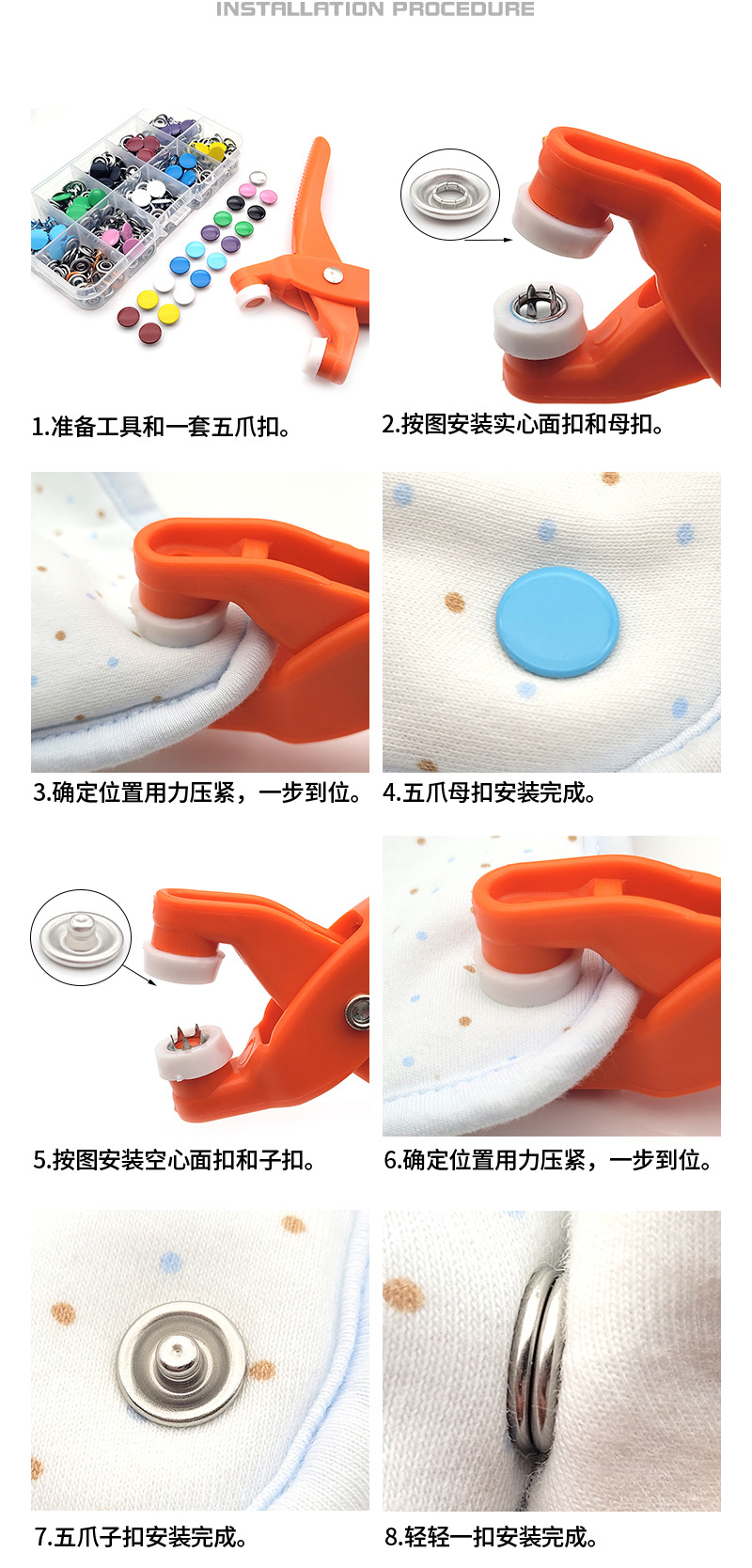 INSTALLATION PROCEDURE

1.准备工具和一套五爪扣。

2.按图安装实心面扣和母扣。

3.确定位置用力压紧，一步到位。

4.五爪母扣安装完成。

5.按图安装空心面扣和子扣。

6.确定位置用力压紧，一步到位。

7.五爪子扣安装完成。

8.轻轻一扣安装完成。