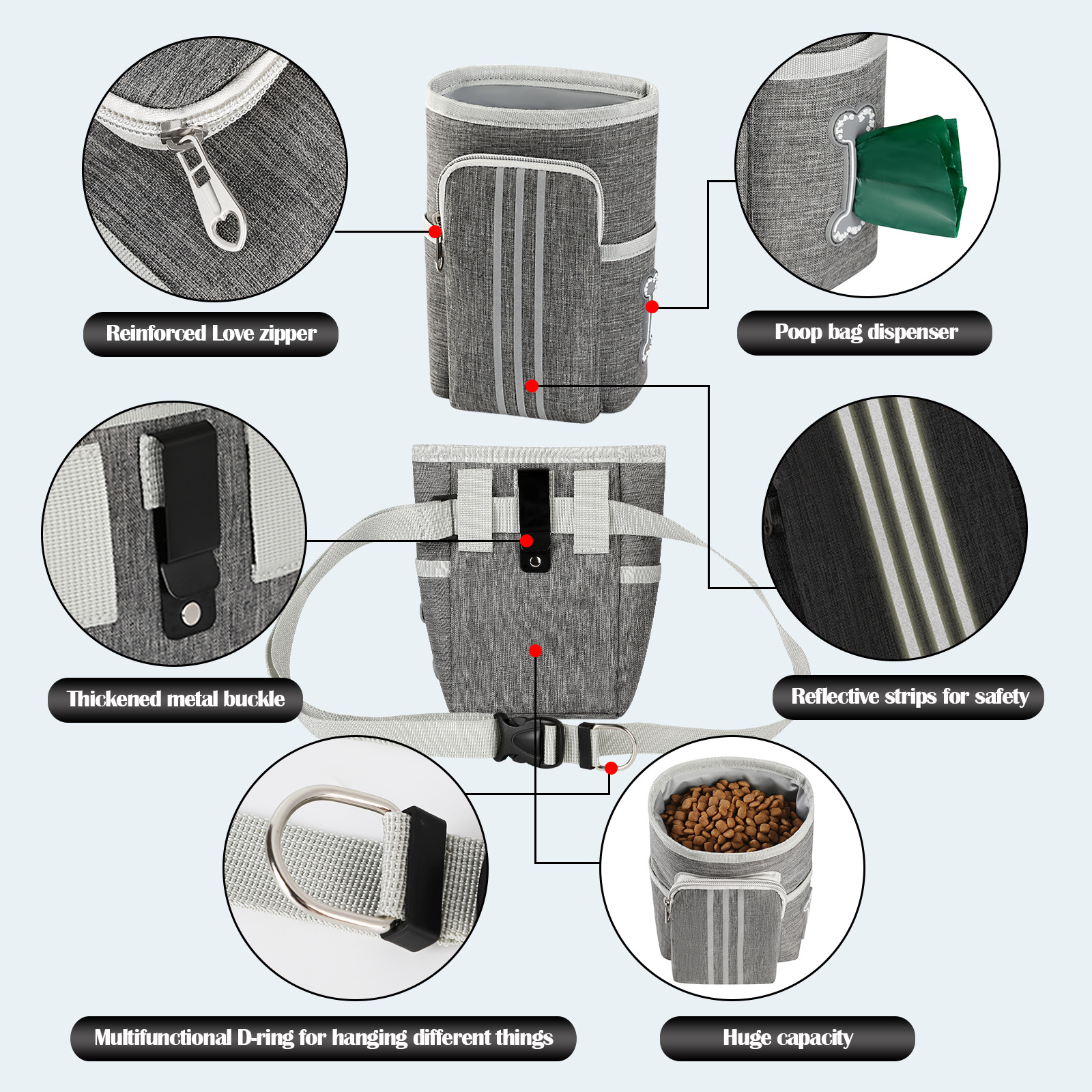 Reinforced Love zipper

Poop bag dispenser

Thickened metal buckle

Reflective strips for safety

Multifunctional D-ring for hanging different things

Huge capacity