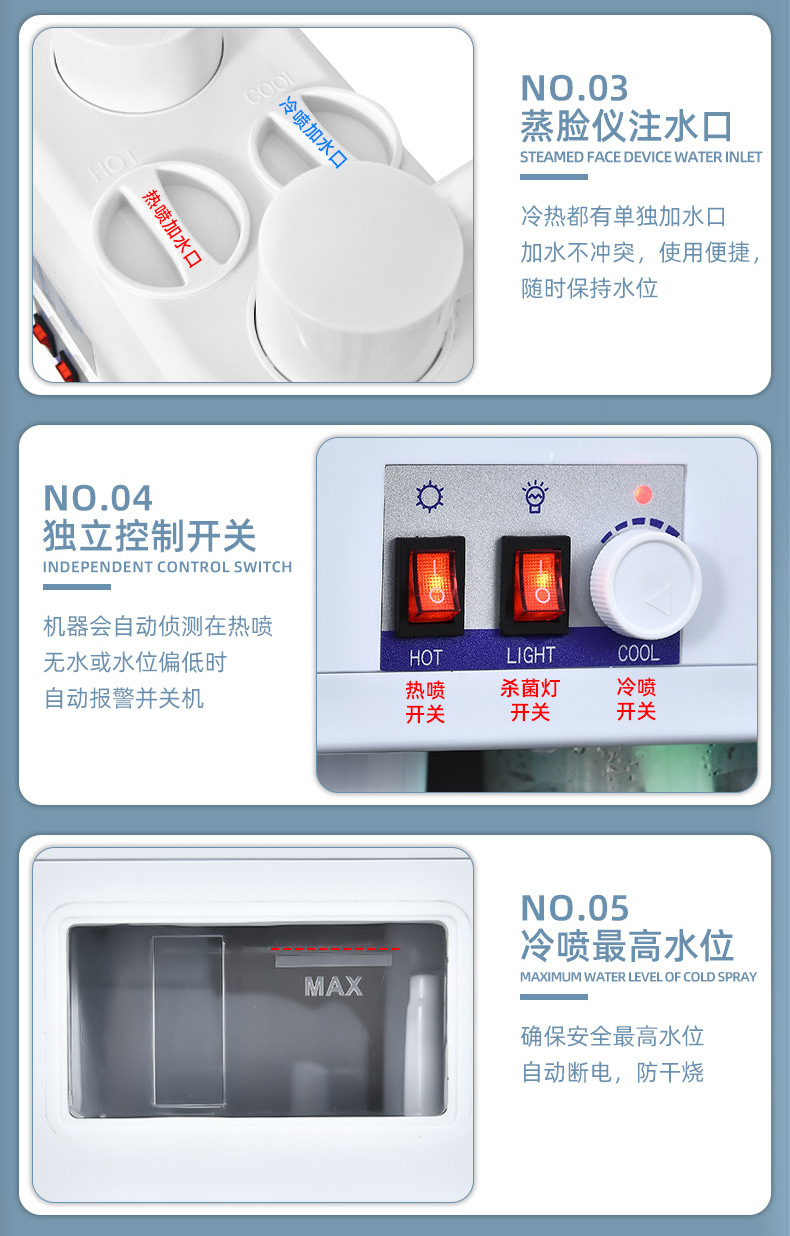 COOL
冷喷加水口
HOT
热喷加水口

NO.03
蒸脸仪注水口
STEAMED FACE DEVICE WATER INLET

冷热都有单独加水口
加水不冲突，使用便捷，
随时保持水位

NO.04
独立控制开关
INDEPENDENT CONTROL SWITCH

机器会自动侦测在热喷
无水或水位偏低时
自动报警并关机

HOT
LIGHT
COOL
热喷
开关
杀菌灯
开关
冷喷
开关

MAX

NO.05
冷喷最高水位
MAXIMUM WATER LEVEL OF COLD SPRAY

确保安全最高水位
自动断电，防干烧