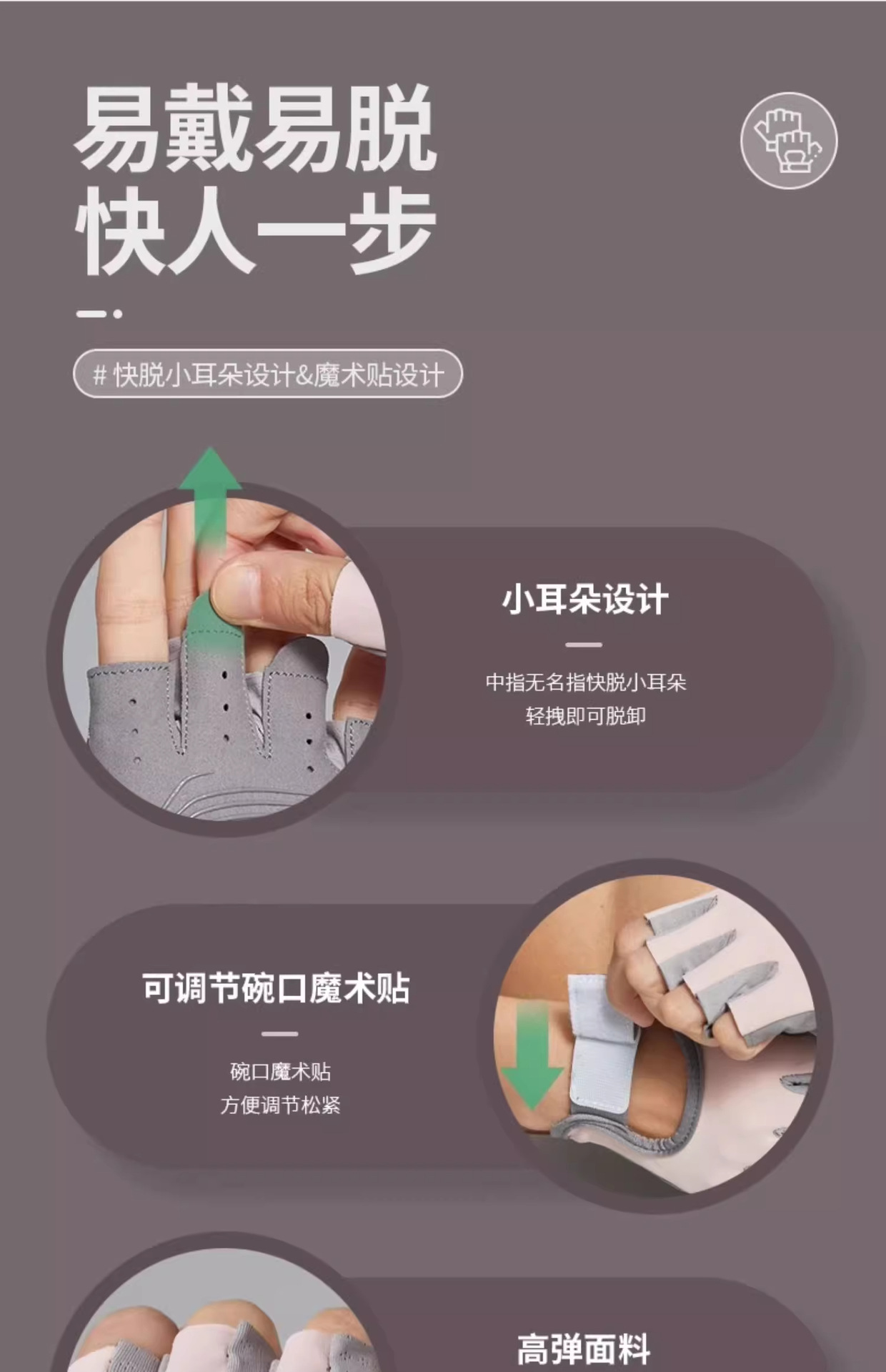 易戴易脱
快人一步

# 快脱小耳朵设计&魔术贴设计

小耳朵设计

中指无名指快脱小耳朵
轻拽即可脱卸

可调节碗口魔术贴

碗口魔术贴
方便调节松紧

高弹面料