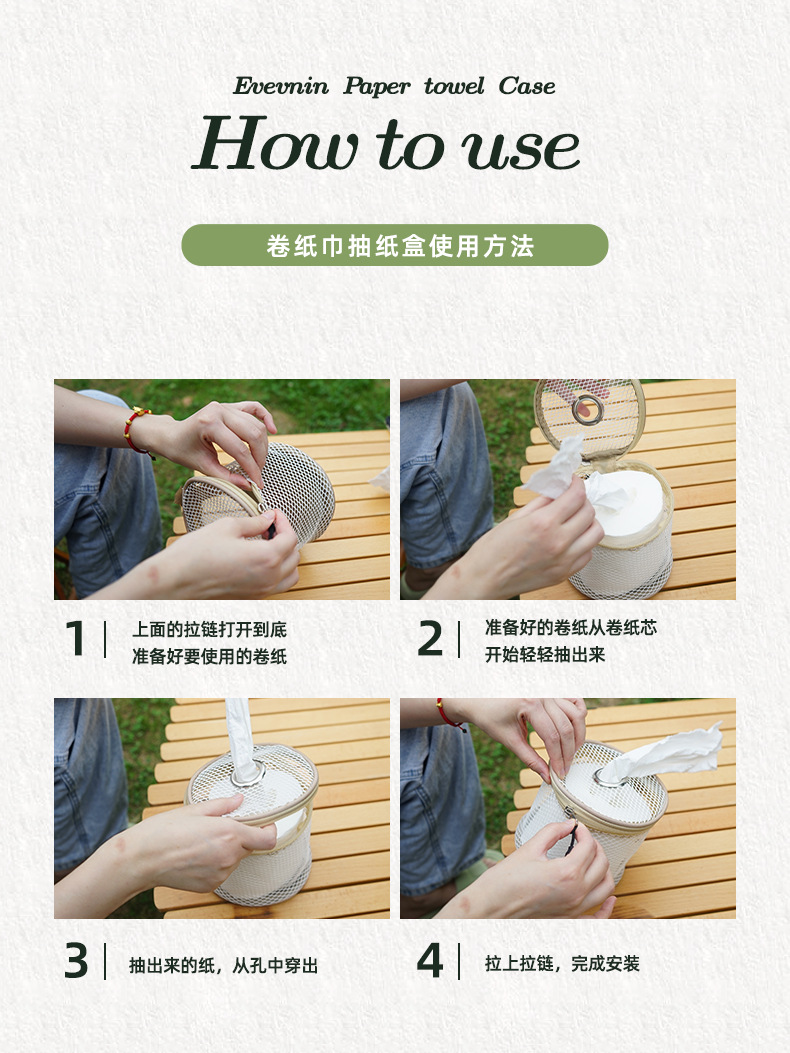 Evevnin Paper towel Case

How to use

卷纸巾抽纸盒使用方法

1 | 上面的拉链打开到底
准备好要使用的卷纸

2 | 准备好的卷纸从卷纸芯
开始轻轻抽出来

3 | 抽出来的纸，从孔中穿出

4 | 拉上拉链，完成安装