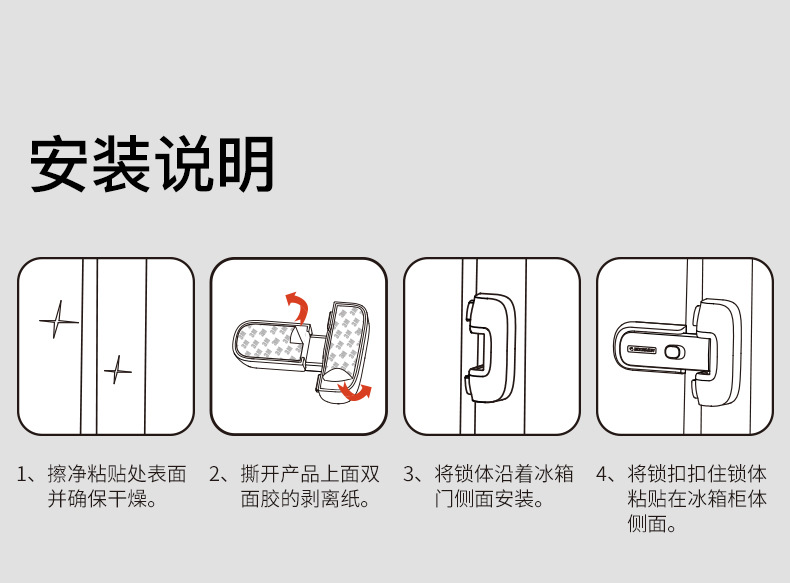 安装说明

1、擦净粘贴处表面并确保干燥。

2、撕开产品上面双面胶的剥离纸。

3、将锁体沿着冰箱门侧面安装。

4、将锁扣扣住锁体粘贴在冰箱柜体侧面。