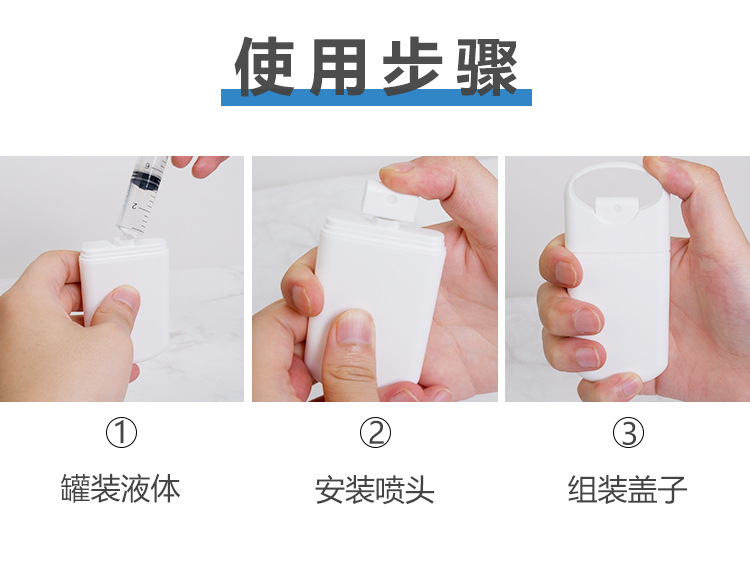 使用步骤

①
罐装液体

②
安装喷头

③
组装盖子