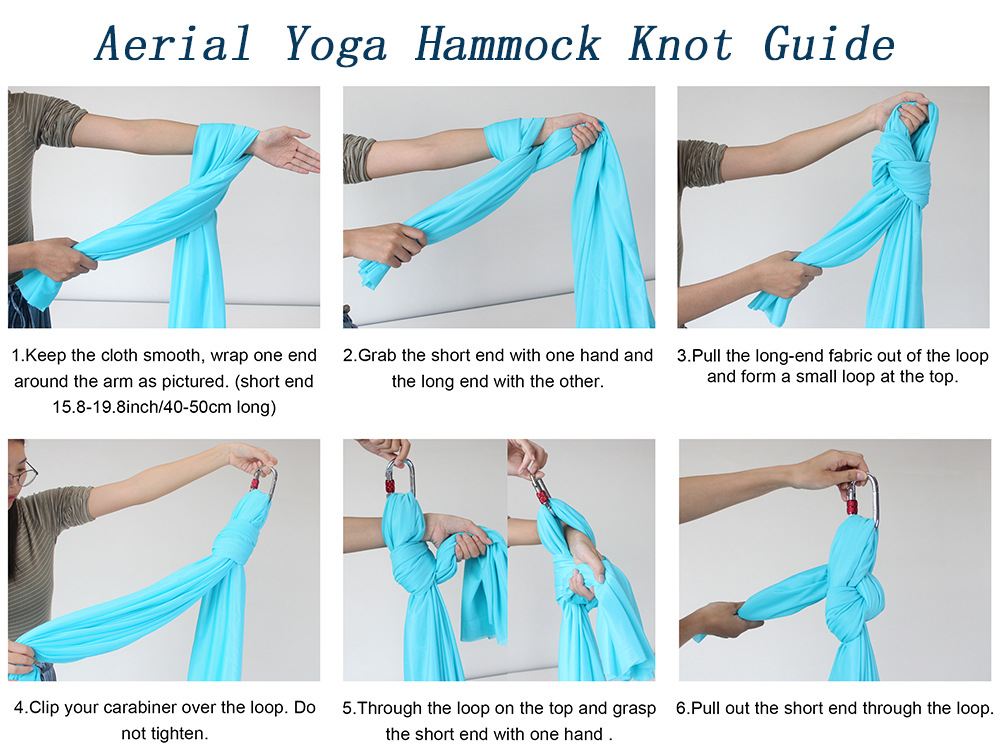 Aerial Yoga Hammock Knot Guide

1.Keep the cloth smooth, wrap one end around the arm as pictured. (short end 15.8-19.8inch/40-50cm long)

2.Grab the short end with one hand and the long end with the other.

3.Pull the long-end fabric out of the loop and form a small loop at the top.

4.Clip your carabiner over the loop. Do not tighten.

5.Through the loop on the top and grasp the short end with one hand .

6.Pull out the short end through the loop.