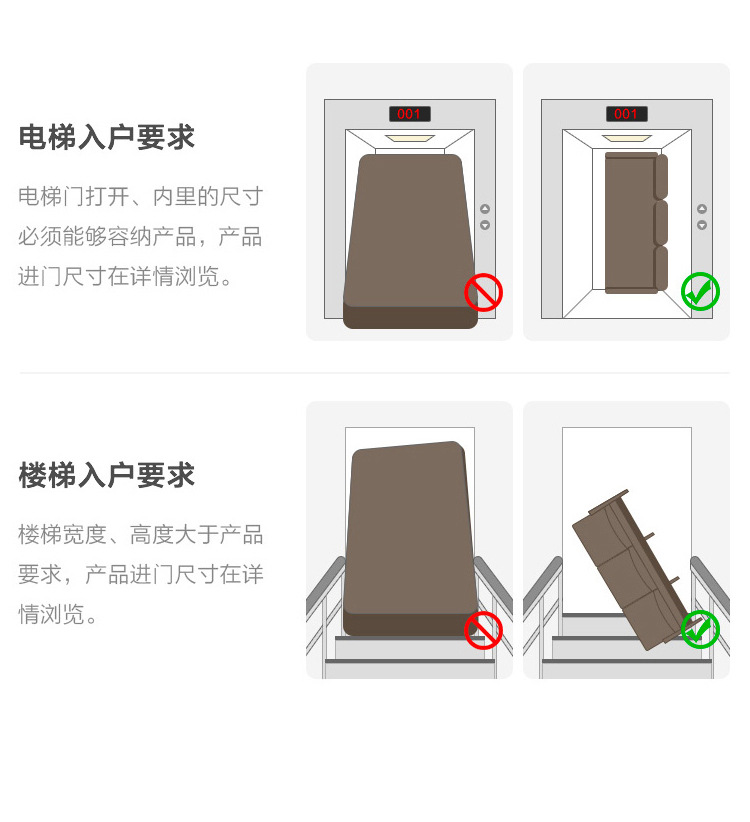 电梯入户要求

电梯门打开、内里的尺寸必须能够容纳产品，产品进门尺寸在详情浏览。

001

001

楼梯入户要求

楼梯宽度、高度大于产品要求，产品进门尺寸在详情浏览。