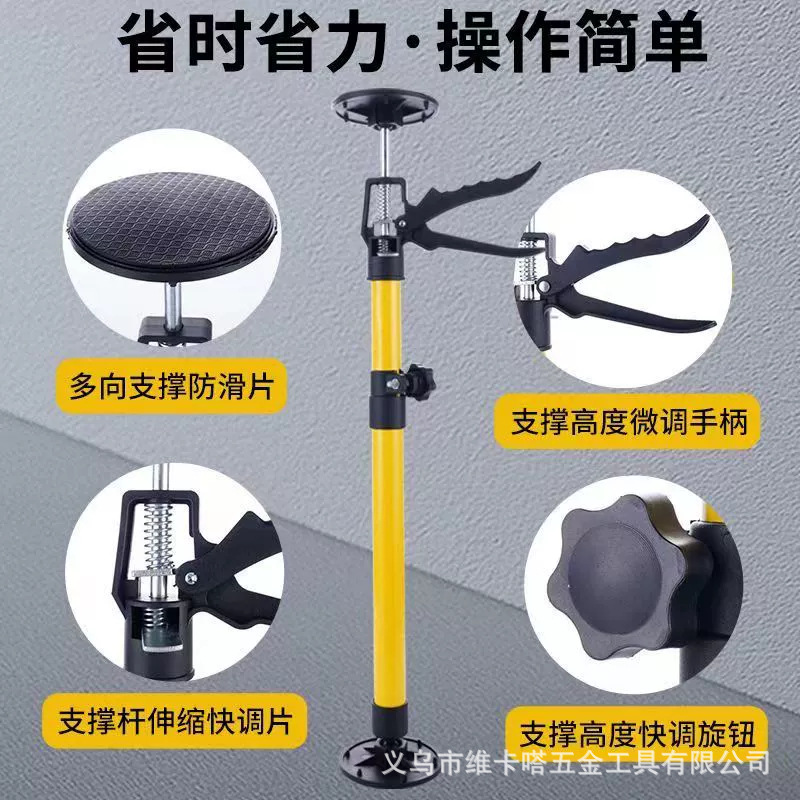 省时省力·操作简单

多向支撑防滑片

支撑高度微调手柄

支撑杆伸缩快调片

支撑高度快调旋钮

义乌市维卡嗒五金工具有限公司