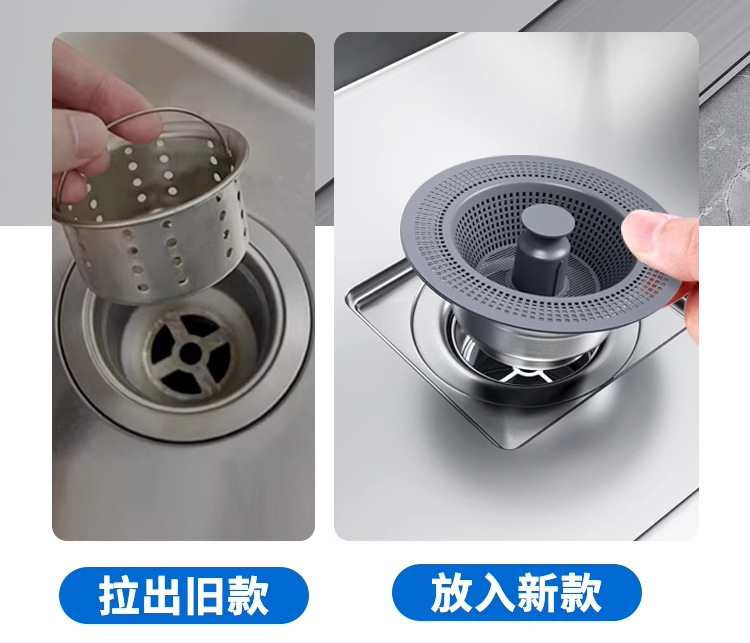 拉出旧款

放入新款