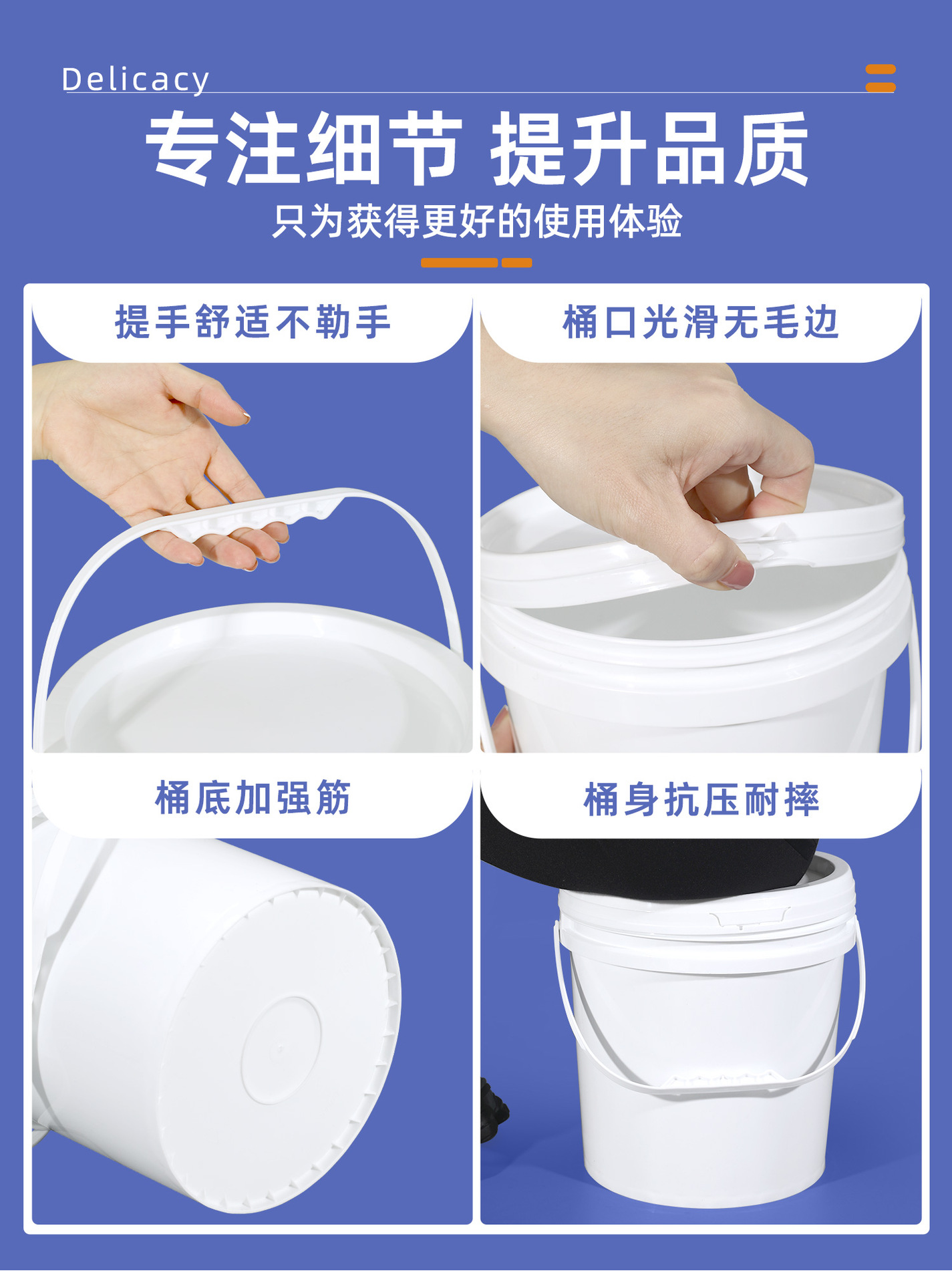 Delicacy

专注细节 提升品质

只为获得更好的使用体验

提手舒适不勒手

桶口光滑无毛边

桶底加强筋

桶身抗压耐摔