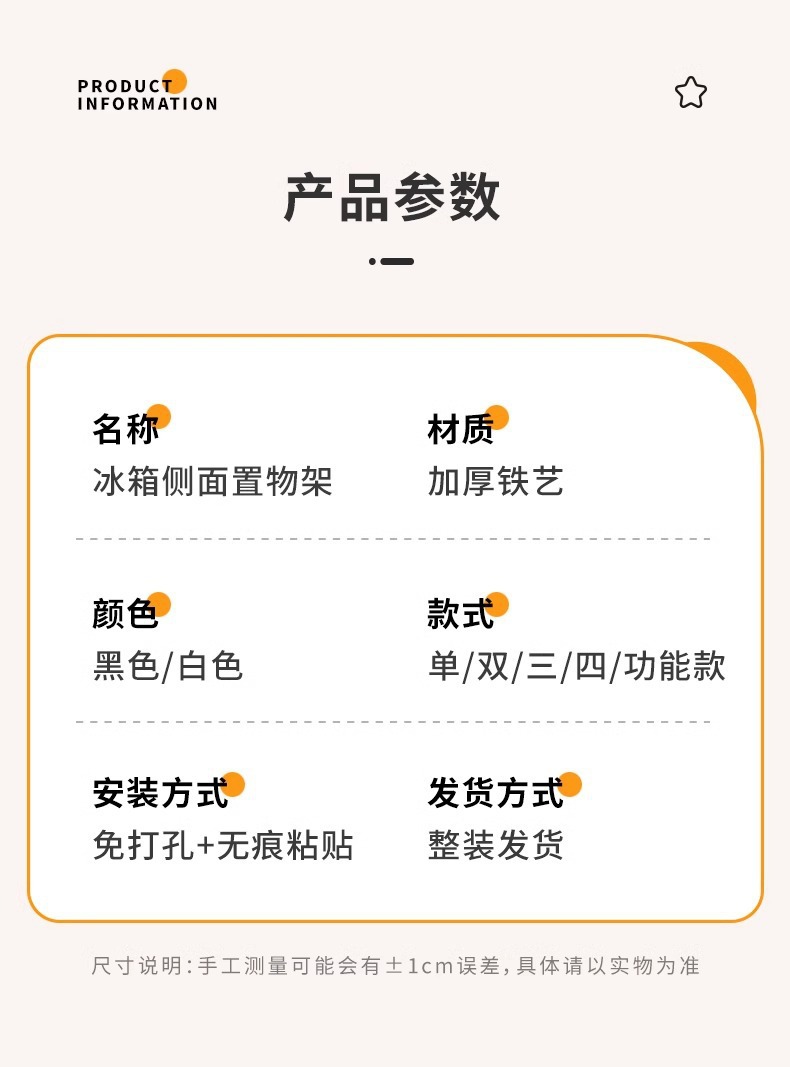 PRODUCT
INFORMATION

产品参数

名称
冰箱侧面置物架

材质
加厚铁艺

颜色
黑色/白色

款式
单/双/三/四/功能款

安装方式
免打孔+无痕粘贴

发货方式
整装发货

尺寸说明:手工测量可能会有±1cm误差,具体请以实物为准