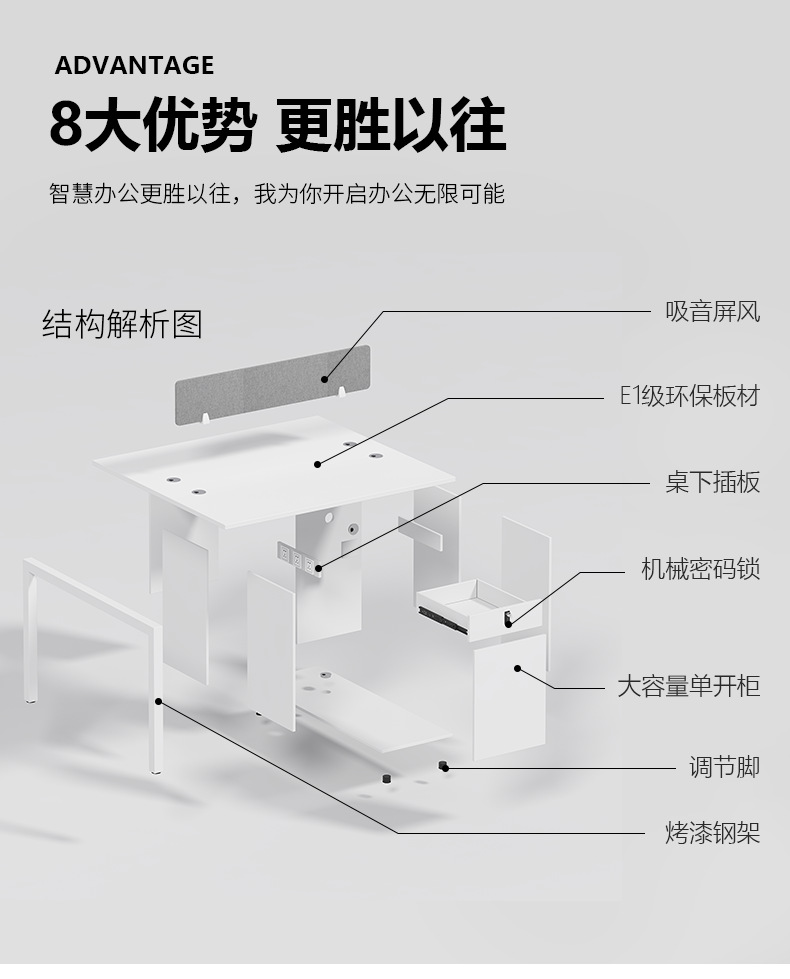 ADVANTAGE
8大优势 更胜以往
智慧办公更胜以往，我为你开启办公无限可能

结构解析图
吸音屏风
E1级环保板材
桌下插板
机械密码锁
大容量单开柜
调节脚
烤漆钢架