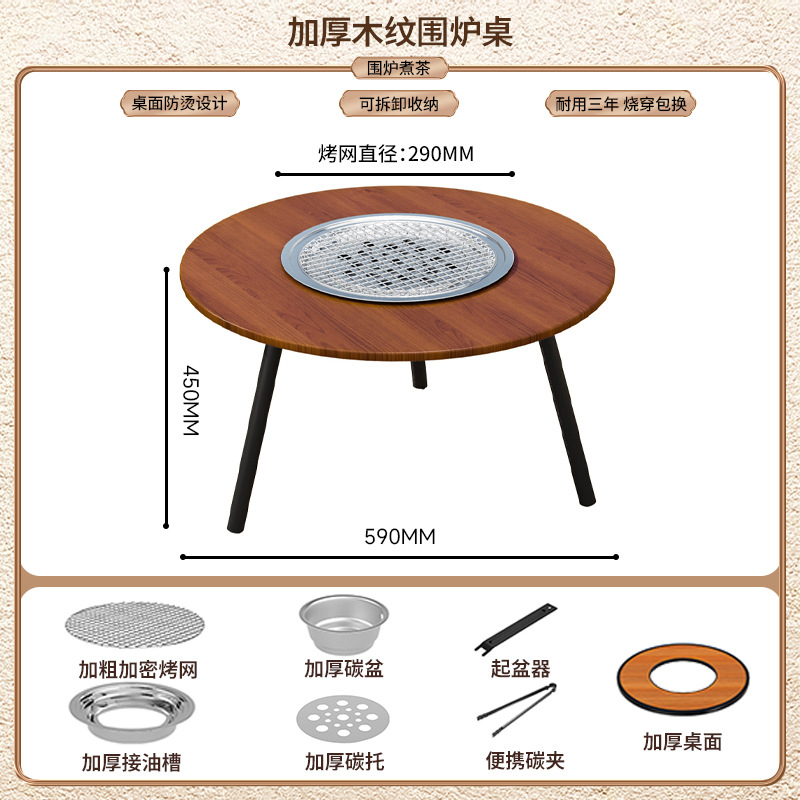 加厚木纹围炉桌

围炉煮茶

桌面防烫设计

可拆卸收纳

耐用三年 烧穿包换

烤网直径：290MM

450MM

590MM

加粗加密烤网

加厚碳盆

起盆器

加厚接油槽

加厚碳托

便携碳夹

加厚桌面