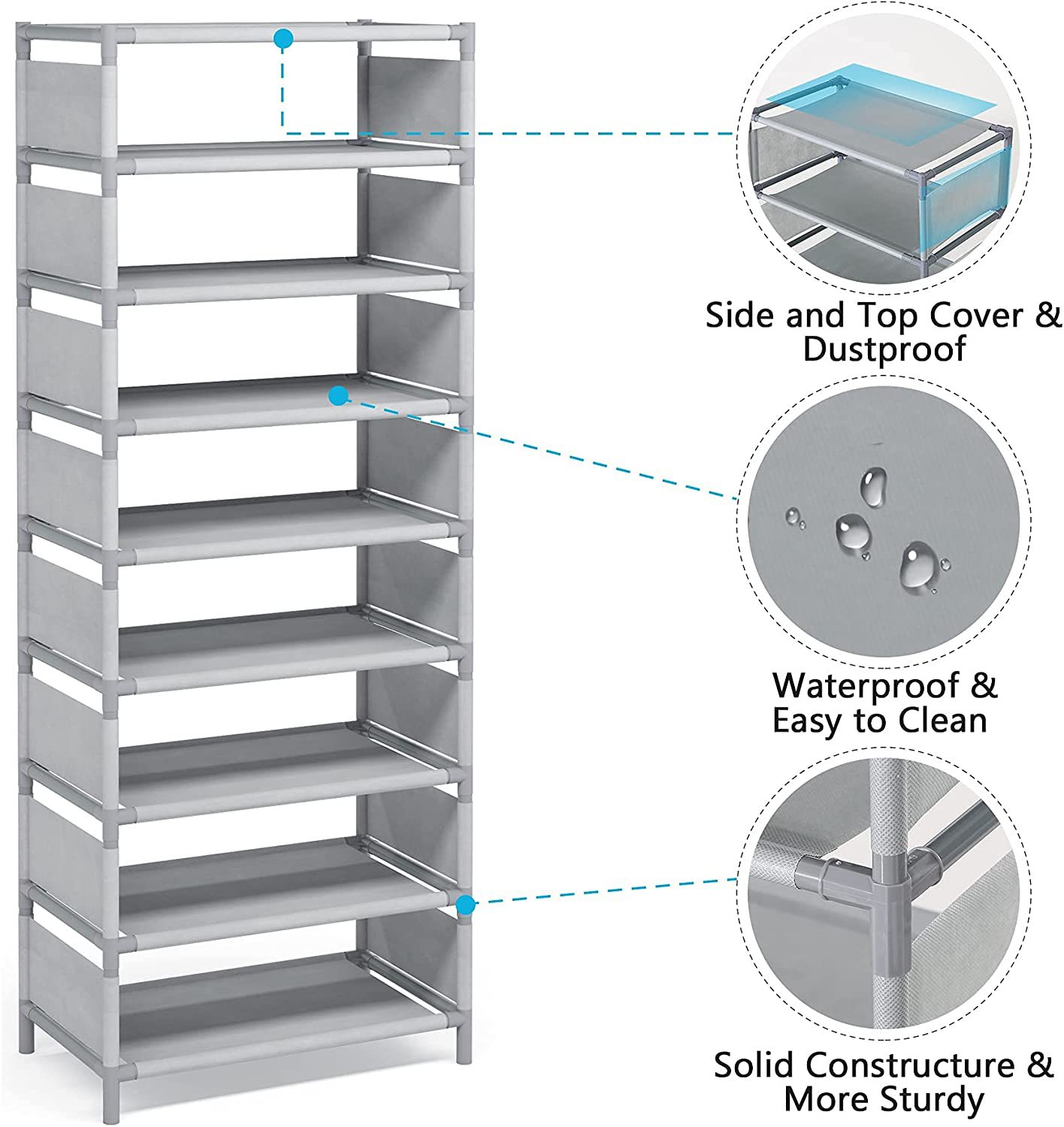 Side and Top Cover & Dustproof

Waterproof & Easy to Clean

Solid Constructure & More Sturdy