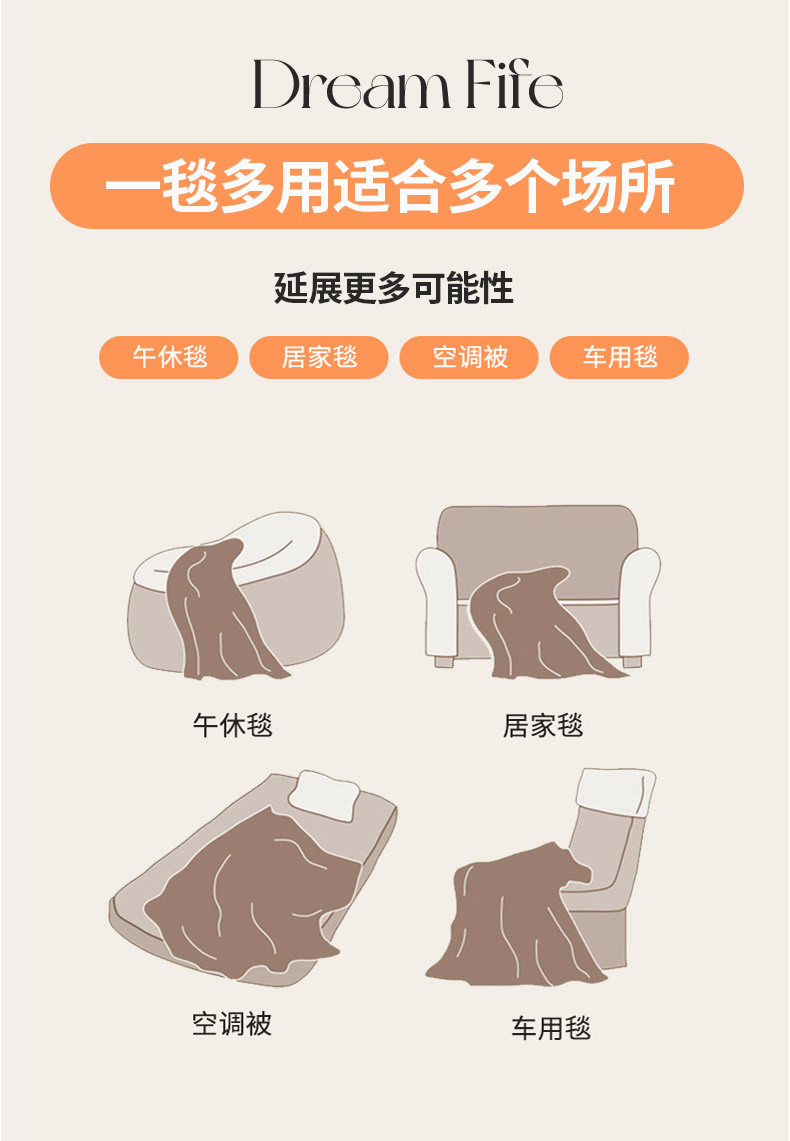 Dream Fife

一毯多用适合多个场所

延展更多可能性

午休毯 居家毯 空调被 车用毯

午休毯

居家毯

空调被

车用毯