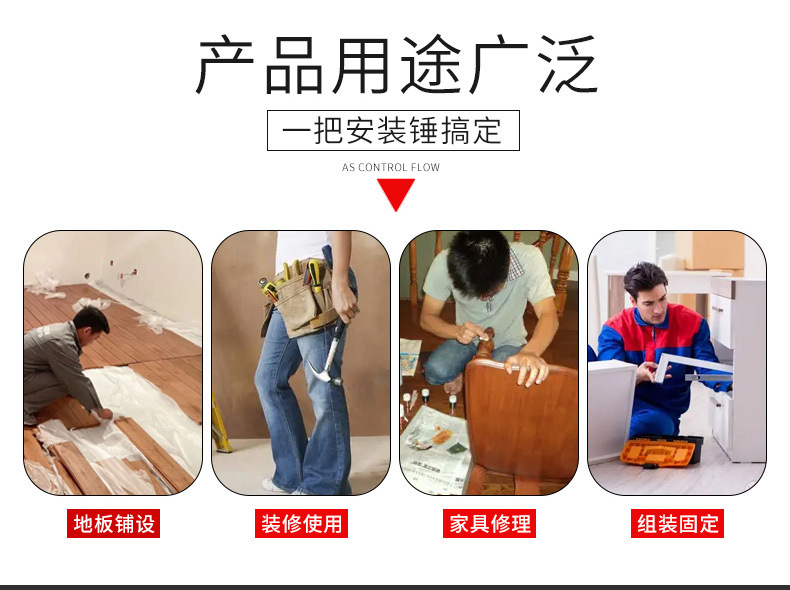 产品用途广泛

一把安装锤搞定

AS CONTROL FLOW

地板铺设

装修使用

家具修理

组装固定