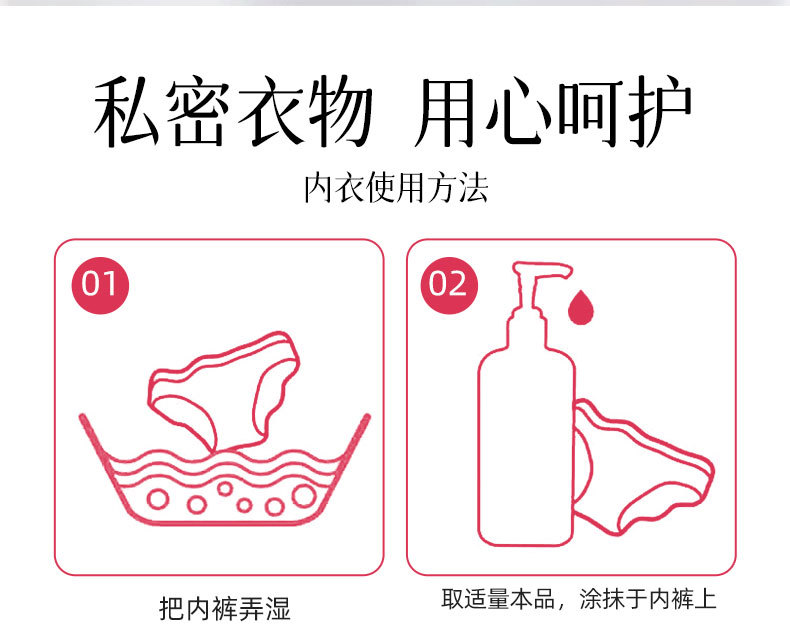 私密衣物 用心呵护

内衣使用方法

01

把内裤弄湿

02

取适量本品，涂抹于内裤上