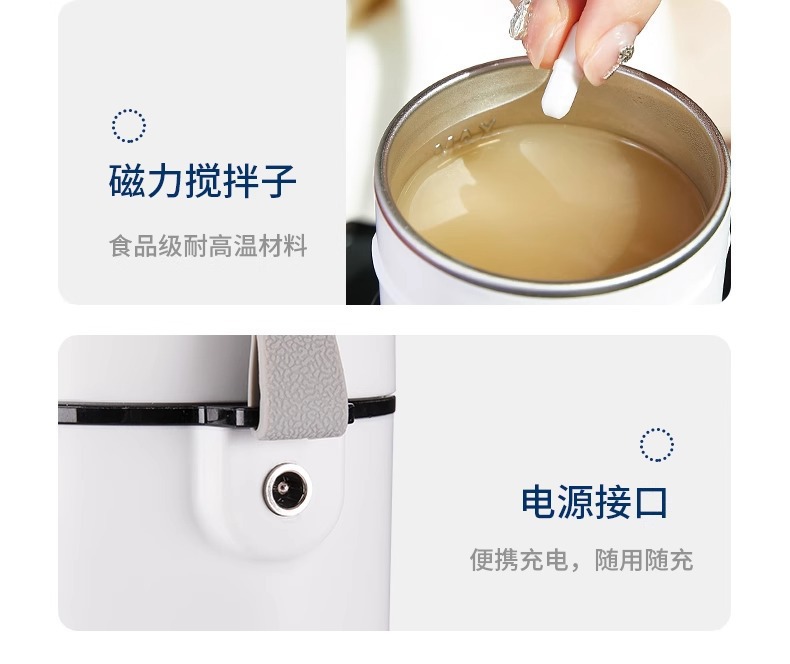 磁力搅拌子

食品级耐高温材料

MAX

电源接口

便携充电，随用随充