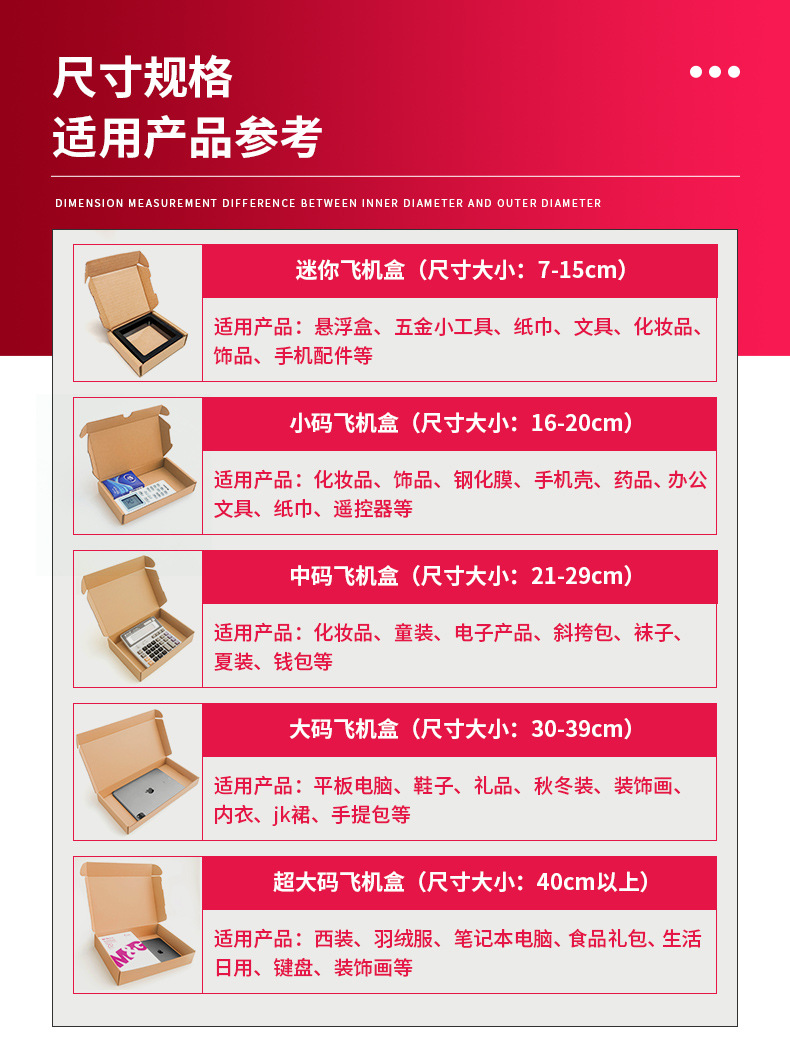 尺寸规格
适用产品参考

DIMENSION MEASUREMENT DIFFERENCE BETWEEN INNER DIAMETER AND OUTER DIAMETER

迷你飞机盒（尺寸大小：7-15cm）

适用产品：悬浮盒、五金小工具、纸巾、文具、化妆品、饰品、手机配件等

小码飞机盒（尺寸大小：16-20cm）

适用产品：化妆品、饰品、钢化膜、手机壳、药品、办公文具、纸巾、遥控器等

中码飞机盒（尺寸大小：21-29cm）

适用产品：化妆品、童装、电子产品、斜挎包、袜子、夏装、钱包等

大码飞机盒（尺寸大小：30-39cm）

适用产品：平板电脑、鞋子、礼品、秋冬装、装饰画、内衣、jk裙、手提包等

超大码飞机盒（尺寸大小：40cm以上）

适用产品：西装、羽绒服、笔记本电脑、食品礼包、生活日用、键盘、装饰画等